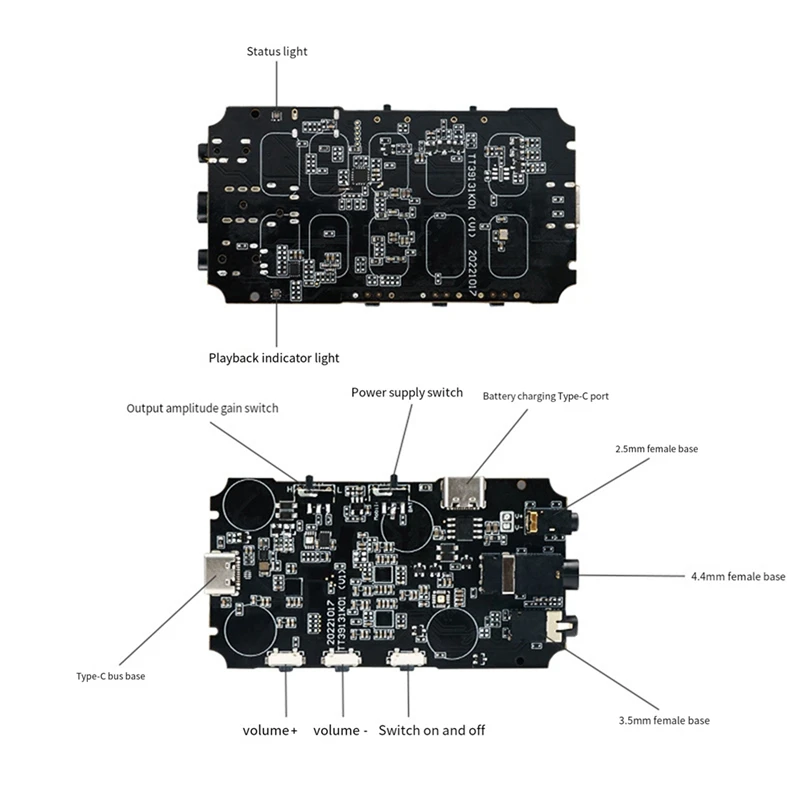 Status light

TT3913K01 (V1) 20221017

Playback indicator light

Output amplitude gain switch

Power supply switch

Battery charging Type-C port

2.5mm female base

4.4mm female base

20221017 TT3913K01 (V1)

Type-C bus base

3.5mm female base

volume+ volume - Switch on and off