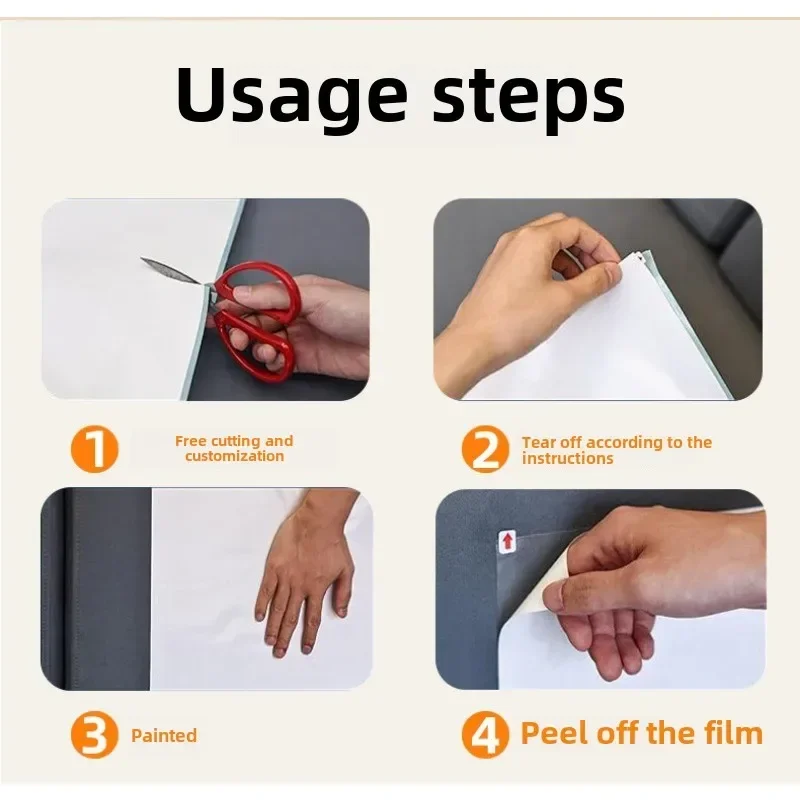 Usage steps

1 Free cutting and customization

2 Tear off according to the instructions

3 Painted

4 Peel off the film