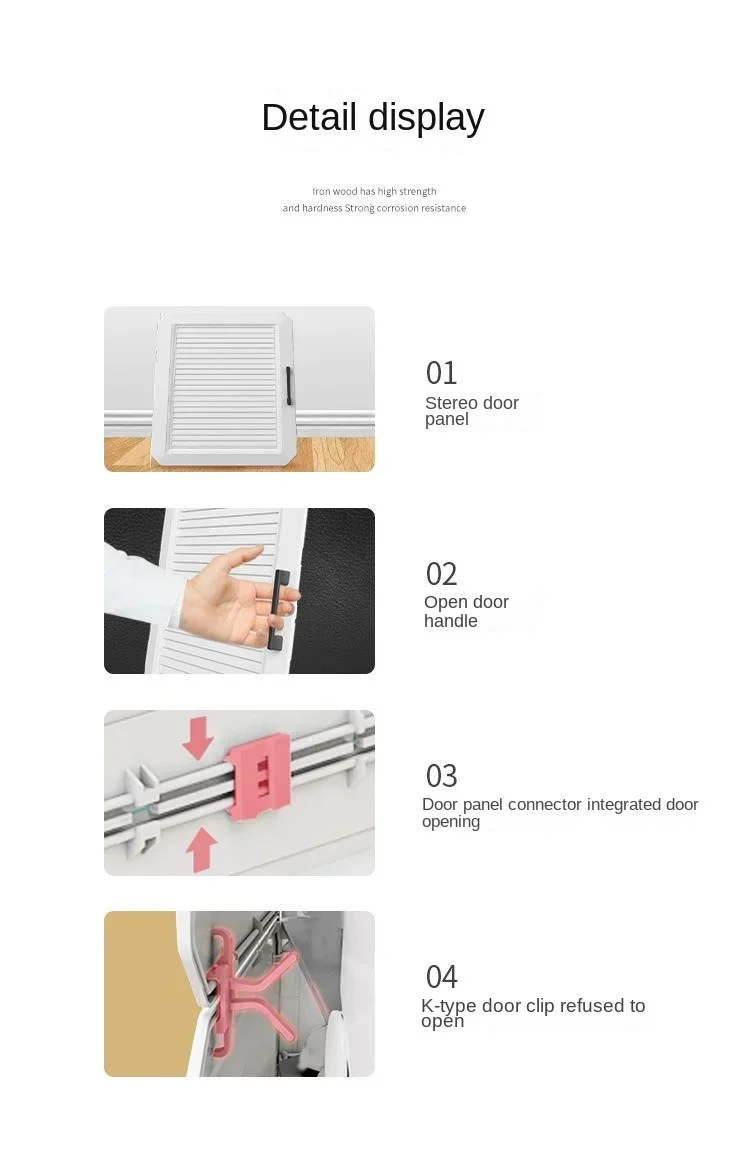 Detail display

Iron wood has high strength and hardness Strong corrosion resistance

01
Stereo door panel

02
Open door handle

03
Door panel connector integrated door opening

04
K-type door clip refused to open