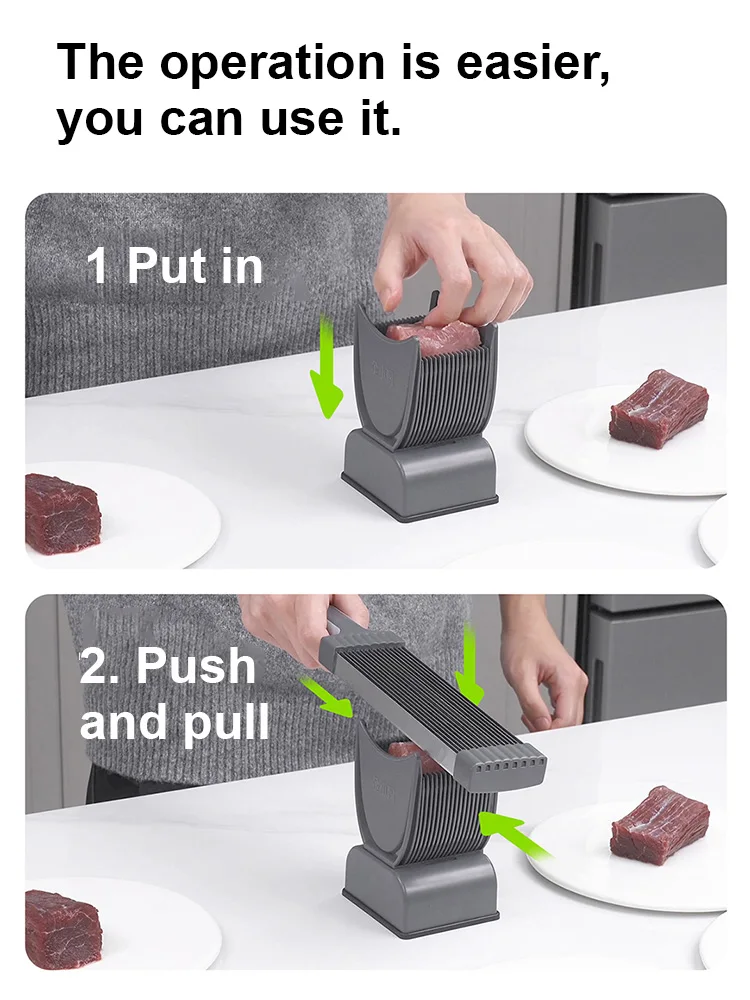 The operation is easier, you can use it.

1 Put in

2. Push and pull