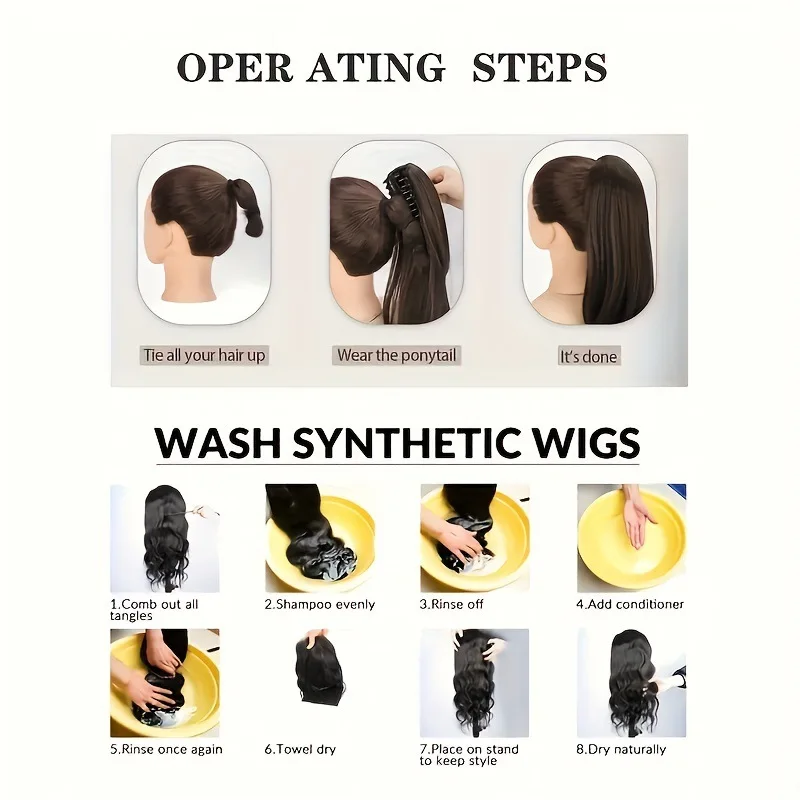 OPER ATING STEPS

Tie all your hair up

Wear the ponytail

It's done

WASH SYNTHETIC WIGS

1.Comb out all tangles

2.Shampoo evenly

3.Rinse off

4.Add conditioner

5.Rinse once again

6.Towel dry

7.Place on stand to keep style

8.Dry naturally