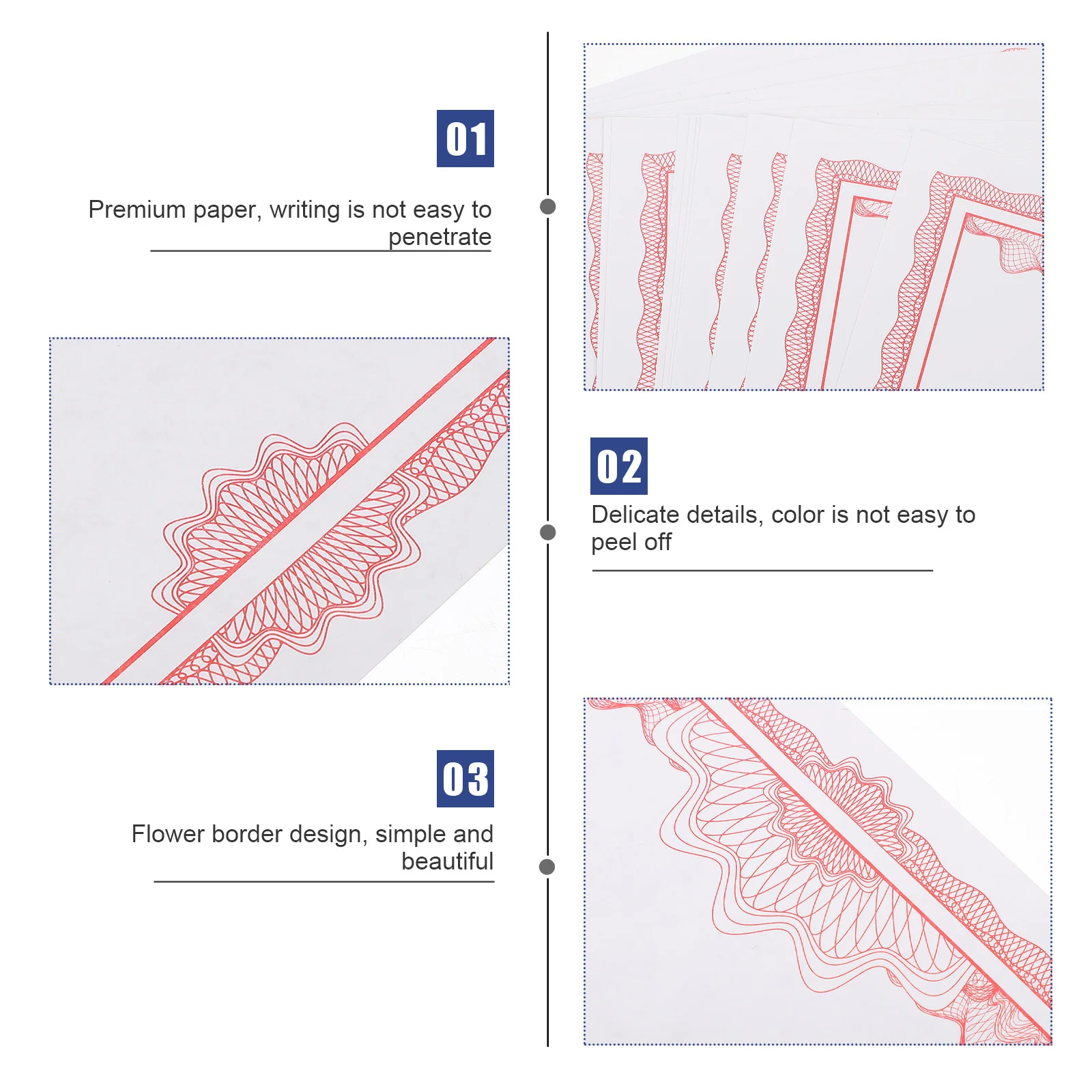 01

Premium paper, writing is not easy to penetrate

02

Delicate details, color is not easy to peel off

03

Flower border design, simple and beautiful