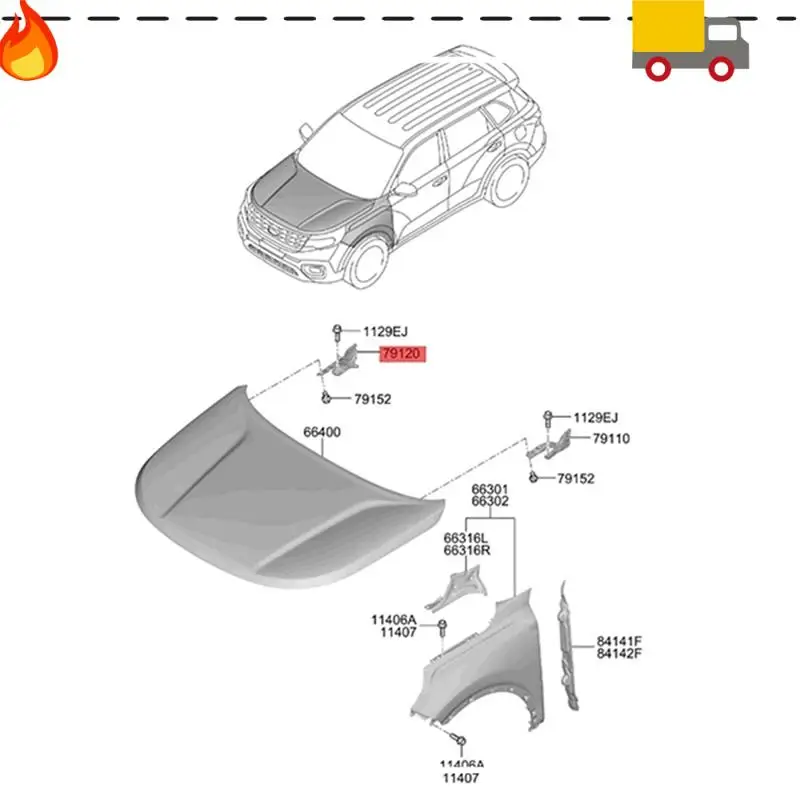 1129EJ
79120
79152
66400
1129EJ
79110
79152
66301
66302
66316L
66316R
11406A
11407
84141F
84142F
11406A
11407