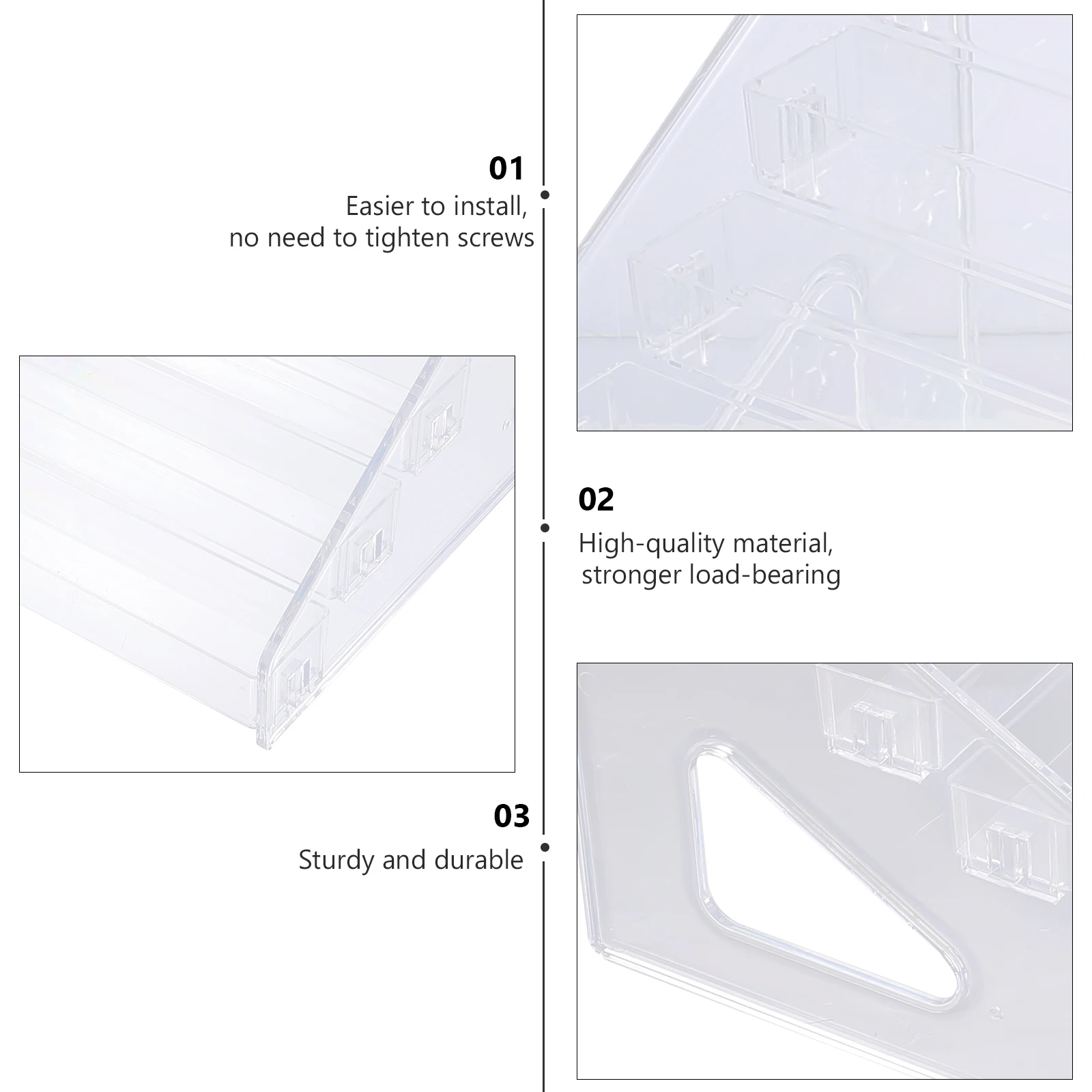 01
Easier to install,
no need to tighten screws

02
High-quality material,
stronger load-bearing

03
Sturdy and durable