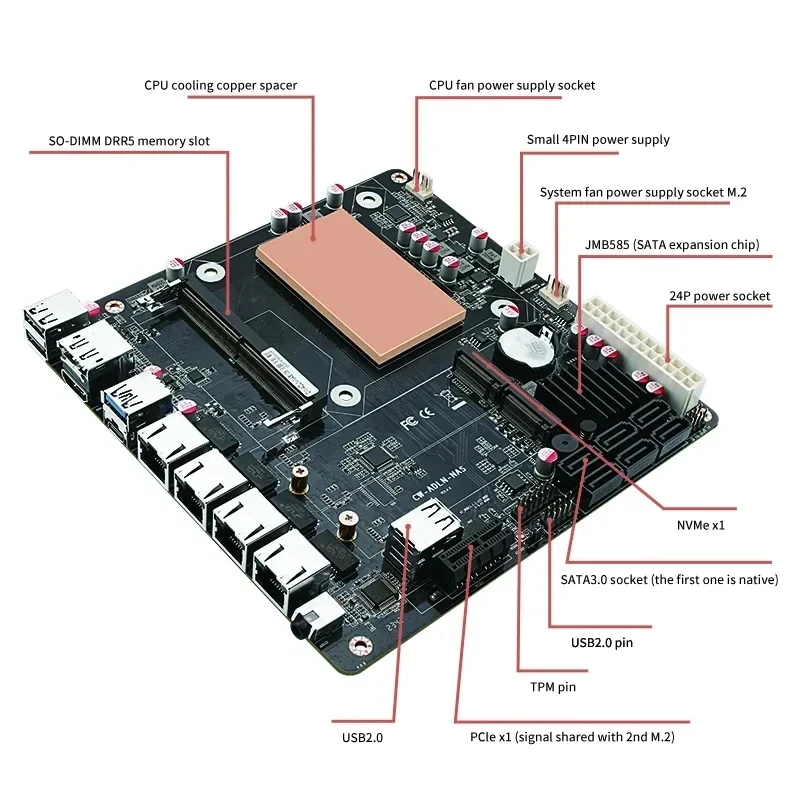 CPU cooling copper spacer
CPU fan power supply socket
SO-DIMM DRR5 memory slot
Small 4PIN power supply
System fan power supply socket M.2
JMB585 (SATA expansion chip)
24P power socket
CW-ADLN-NAS
NVMe x1
SATA3.0 socket (the first one is native)
USB2.0 pin
TPM pin
USB2.0
PCIe x1 (signal shared with 2nd M.2)