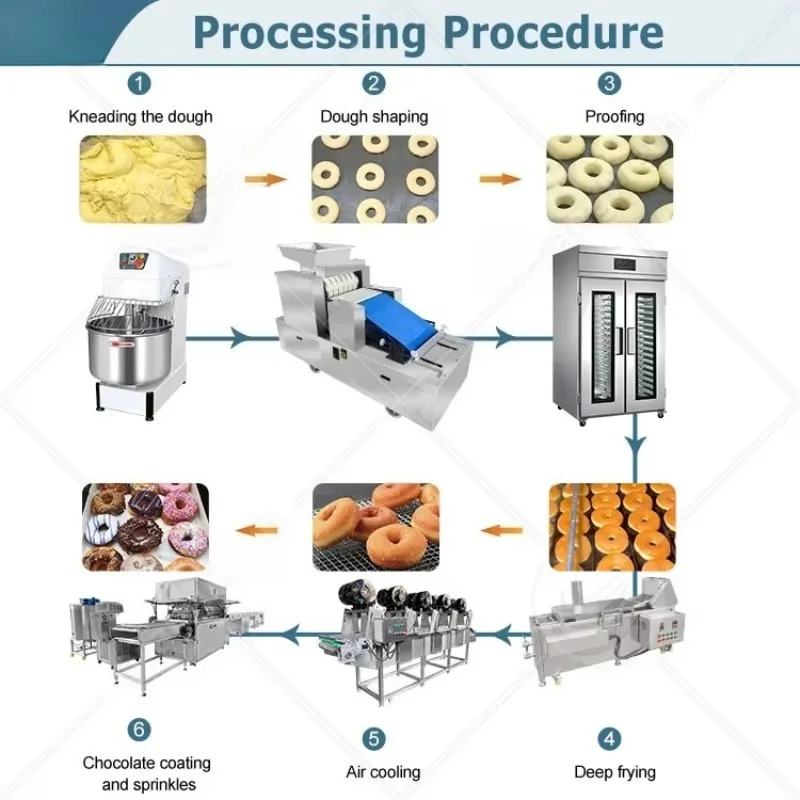 Processing Procedure

1
Kneading the dough

2
Dough shaping

3
Proofing

6
Chocolate coating and sprinkles

5
Air cooling

4
Deep frying