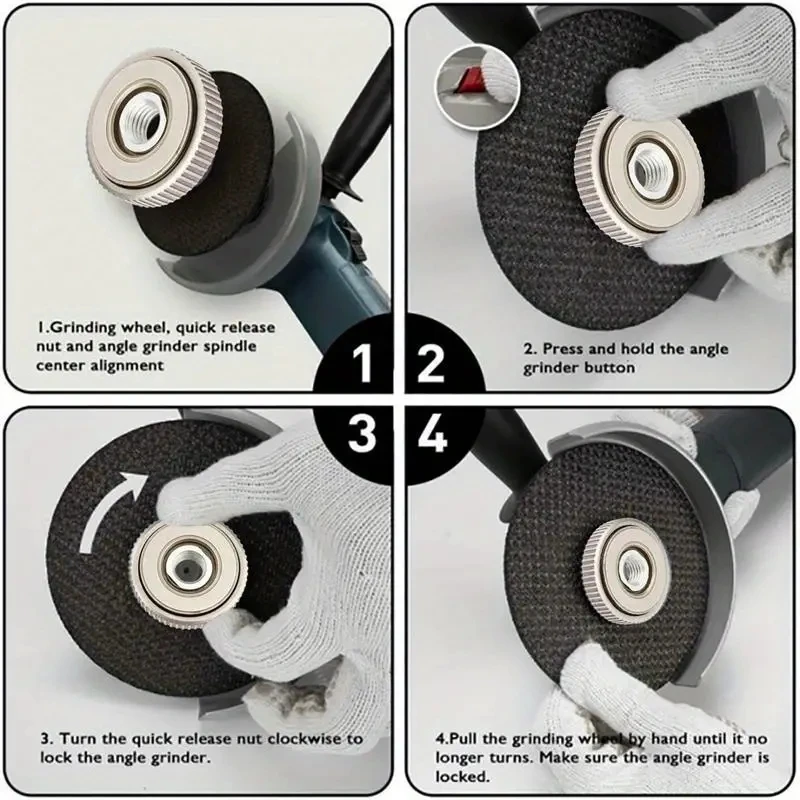 1.Grinding wheel, quick release nut and angle grinder spindle center alignment

1

2

2. Press and hold the angle grinder button

3

4

3. Turn the quick release nut clockwise to lock the angle grinder.

4.Pull the grinding wheel by hand until it no longer turns. Make sure the angle grinder is locked.