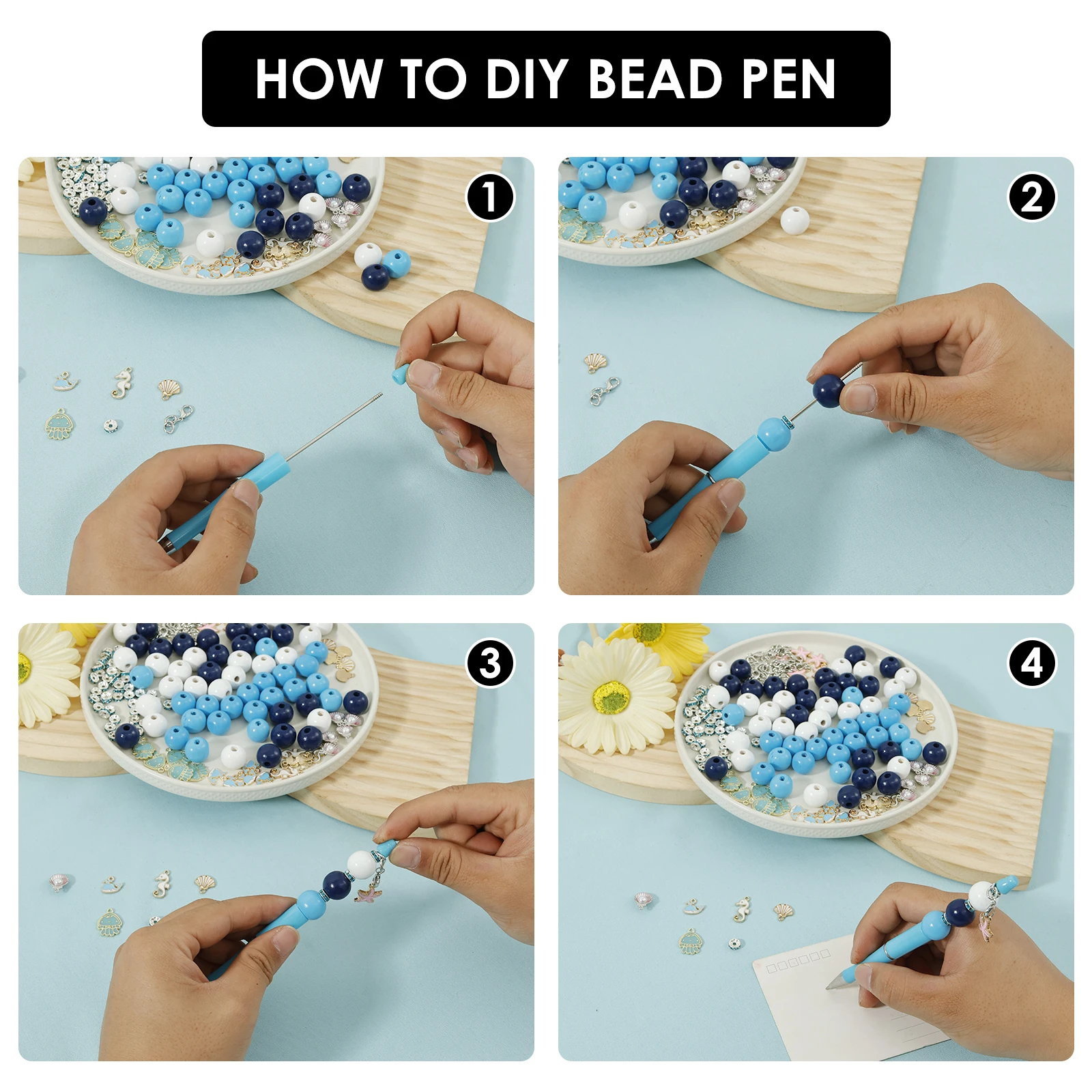 HOW TO DIY BEAD PEN

1

2

3

4