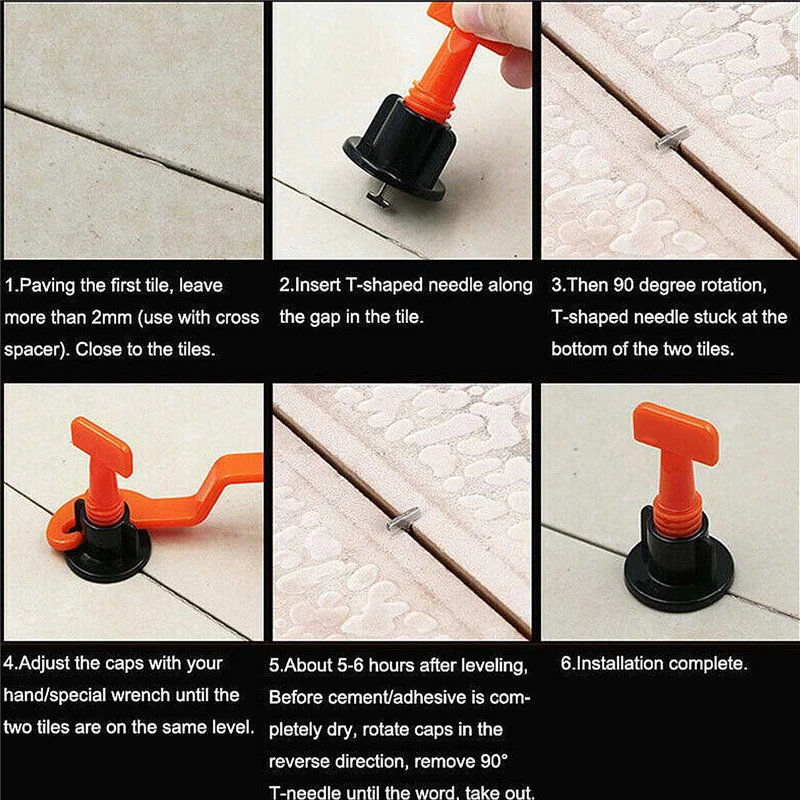 1.Paving the first tile, leave more than 2mm (use with cross spacer). Close to the tiles.

2.Insert T-shaped needle along the gap in the tile.

3.Then 90 degree rotation, T-shaped needle stuck at the bottom of the two tiles.

4.Adjust the caps with your hand/special wrench until the two tiles are on the same level.

5.About 5-6 hours after leveling, Before cement/adhesive is completely dry, rotate caps in the reverse direction, remove 90° T-needle until the word, take out.

6.Installation complete.