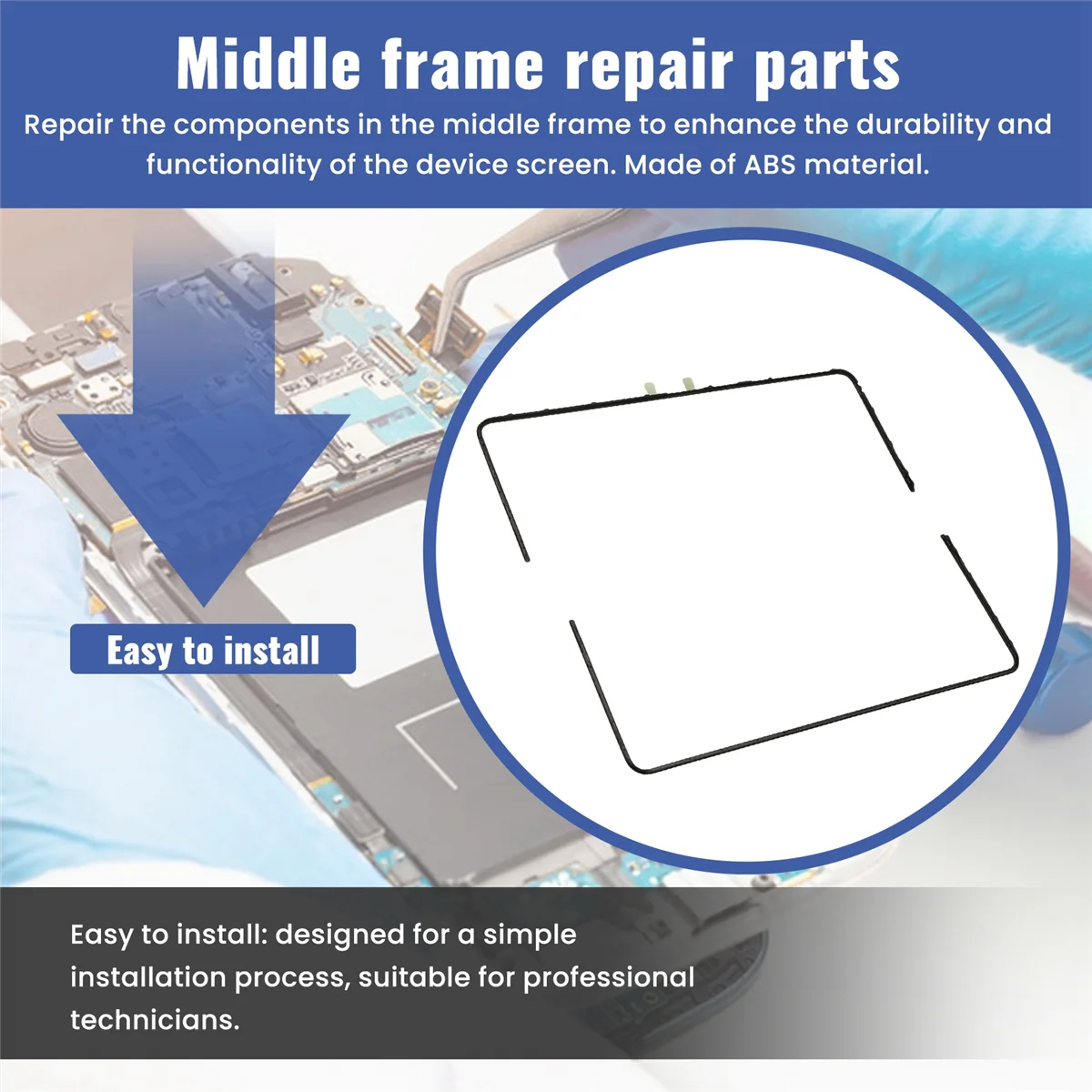 Middle frame repair parts

Repair the components in the middle frame to enhance the durability and functionality of the device screen. Made of ABS material.

Easy to install

Easy to install: designed for a simple installation process, suitable for professional technicians.