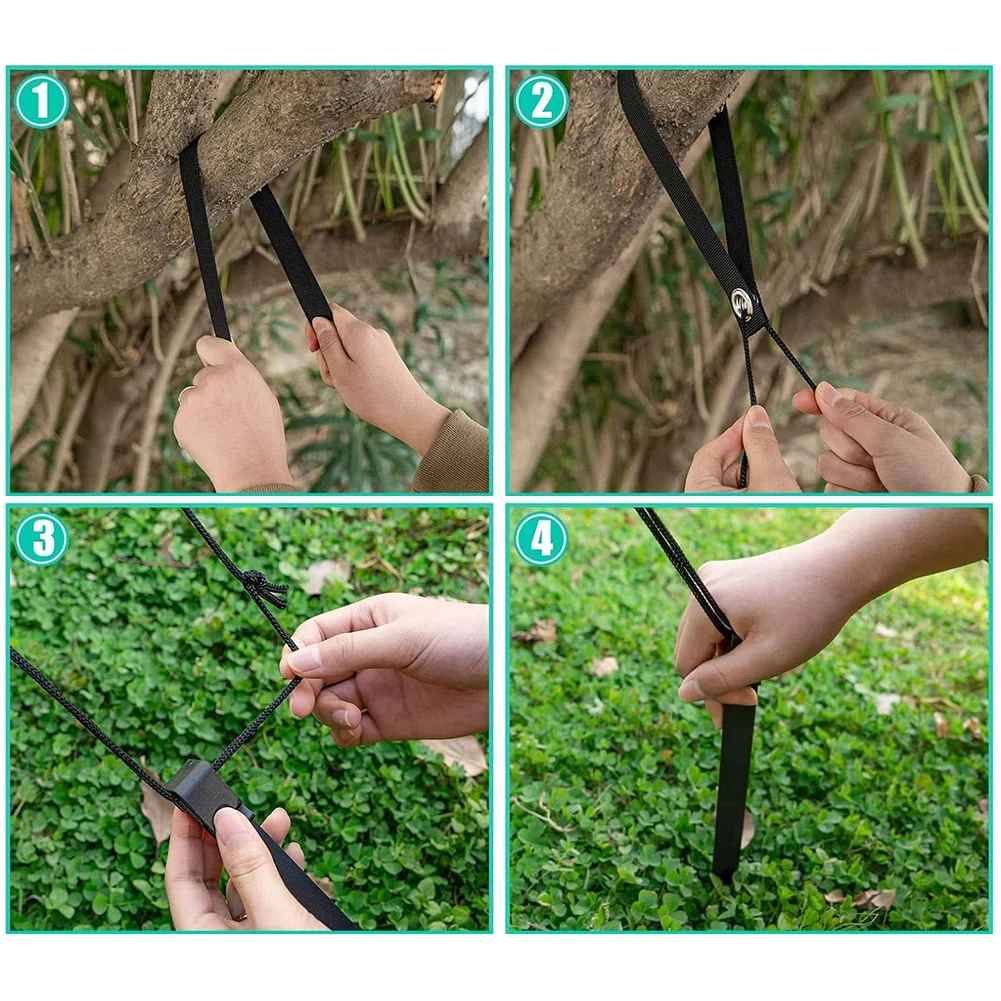 1

2

3

4