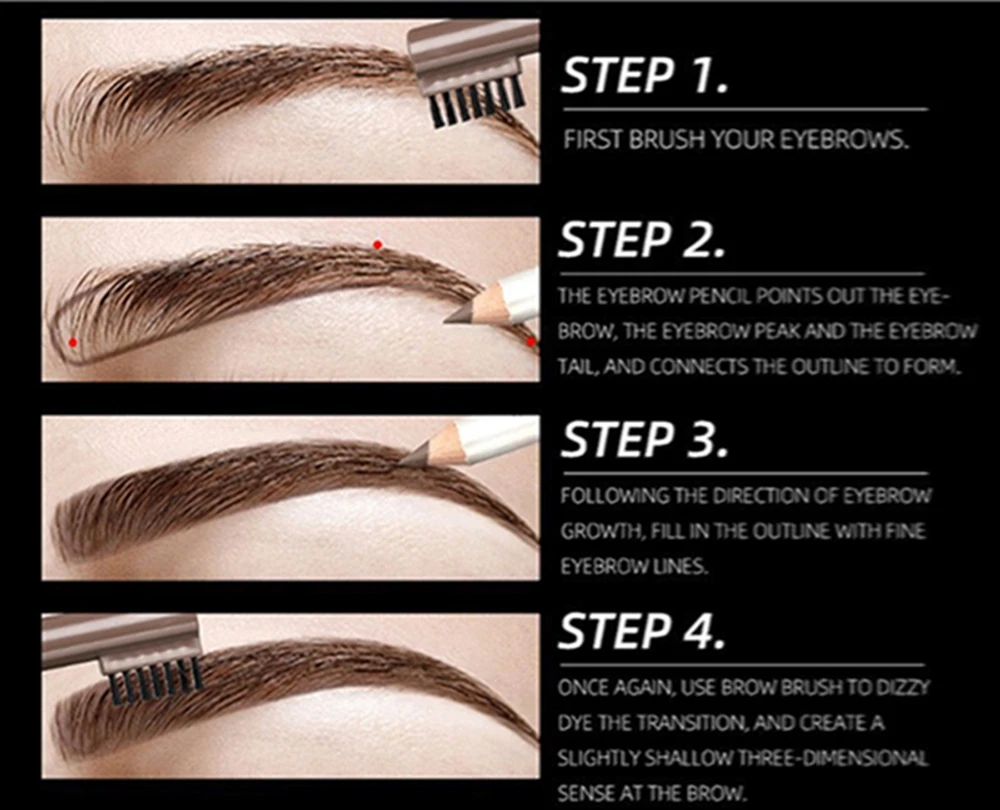 STEP 1.

FIRST BRUSH YOUR EYEBROWS.

STEP 2.

THE EYEBROW PENCIL POINTS OUT THE EYEBROW, THE EYEBROW PEAK AND THE EYEBROW TAIL, AND CONNECTS THE OUTLINE TO FORM.

STEP 3.

FOLLOWING THE DIRECTION OF EYEBROW GROWTH, FILL IN THE OUTLINE WITH FINE EYEBROW LINES.

STEP 4.

ONCE AGAIN, USE BROW BRUSH TO DIZZY DYE THE TRANSITION, AND CREATE A SLIGHTLY SHALLOW THREE-DIMENSIONAL SENSE AT THE BROW.