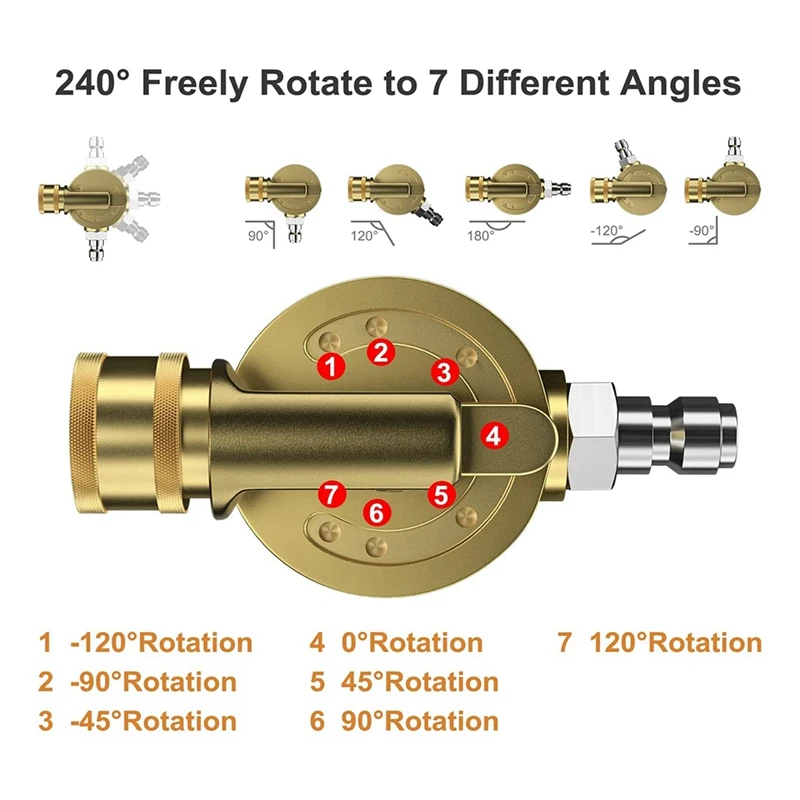 240° Freely Rotate to 7 Different Angles

90°

120°

180°

-120°

-90°

1

2

3

4

5

6

7

1 -120°Rotation

2 -90°Rotation

3 -45°Rotation

4 0°Rotation

5 45°Rotation

6 90°Rotation

7 120°Rotation