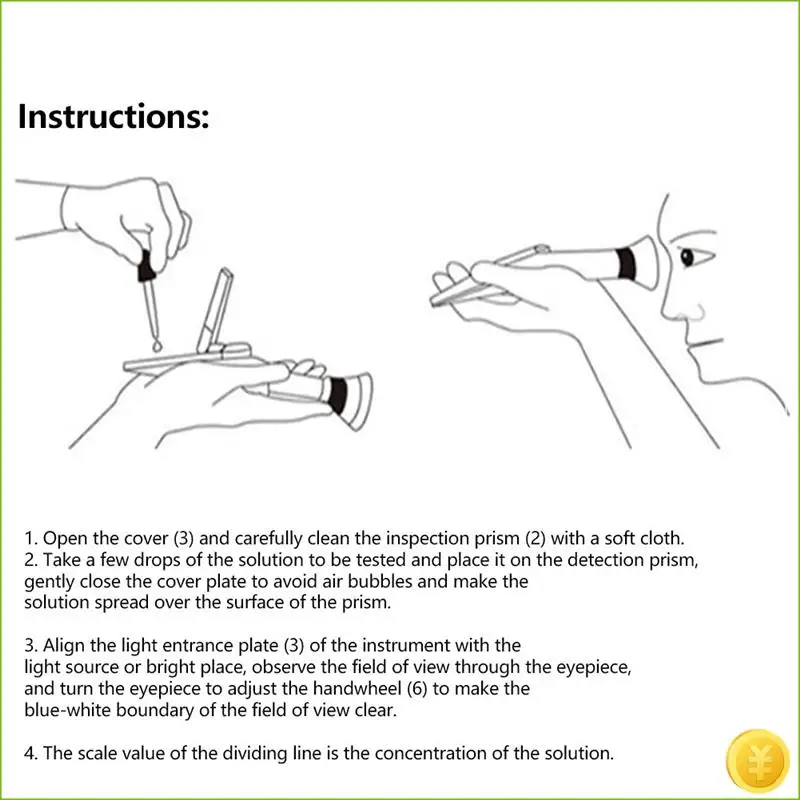 Instructions:

1. Open the cover (3) and carefully clean the inspection prism (2) with a soft cloth.
2. Take a few drops of the solution to be tested and place it on the detection prism, gently close the cover plate to avoid air bubbles and make the solution spread over the surface of the prism.

3. Align the light entrance plate (3) of the instrument with the light source or bright place, observe the field of view through the eyepiece, and turn the eyepiece to adjust the handwheel (6) to make the blue-white boundary of the field of view clear.

4. The scale value of the dividing line is the concentration of the solution.

¥