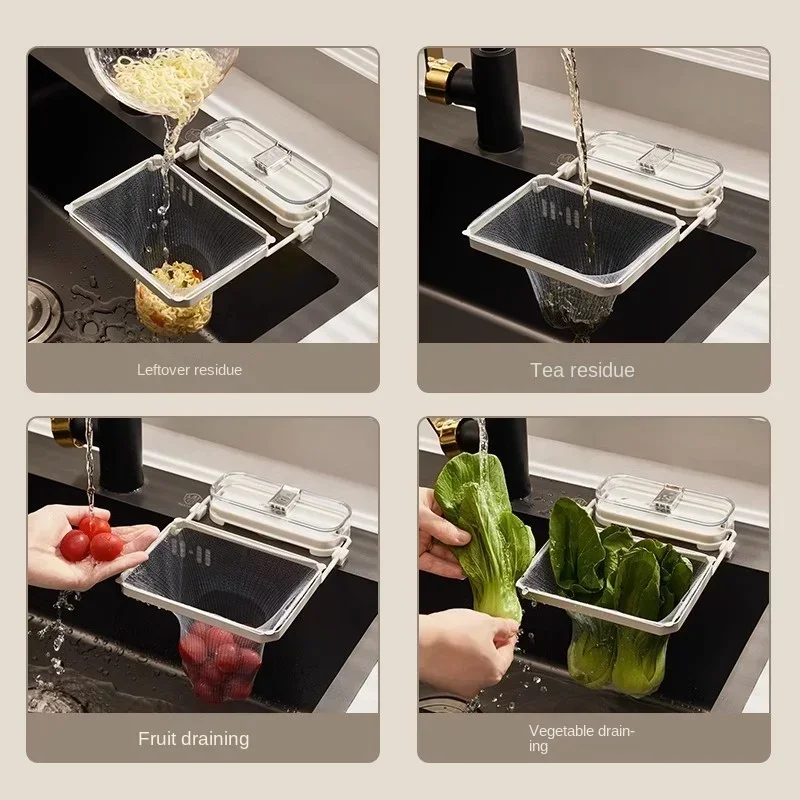 Leftover residue

Tea residue

Fruit draining

Vegetable draining