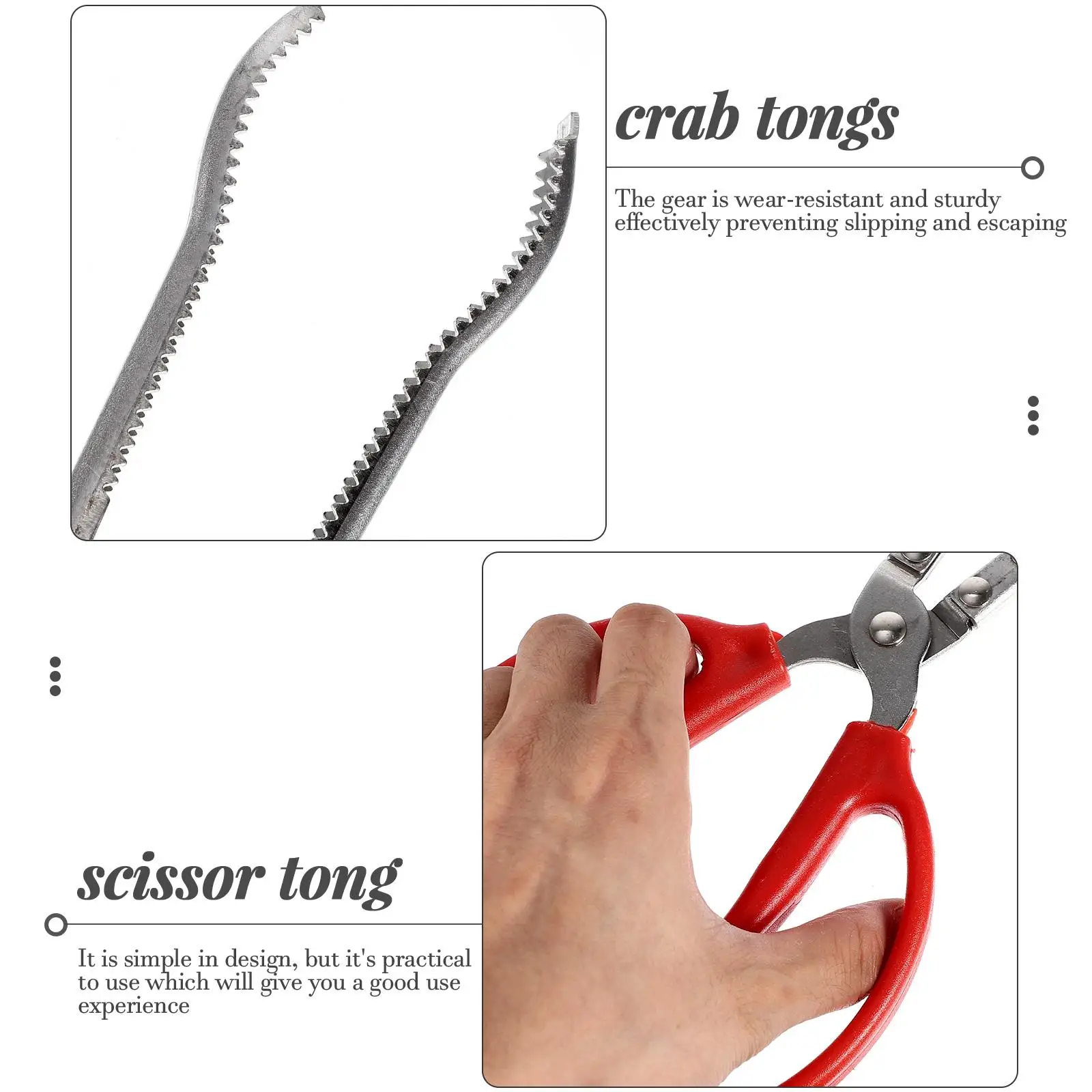 crab tongs

The gear is wear-resistant and sturdy effectively preventing slipping and escaping

scissor tong

It is simple in design, but it's practical to use which will give you a good use experience