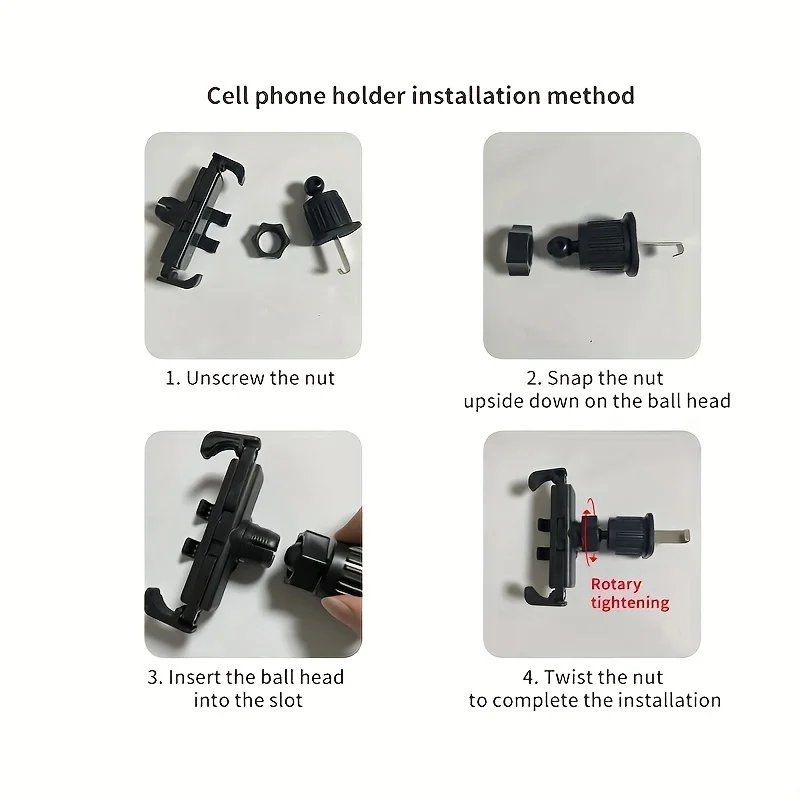 Cell phone holder installation method

1. Unscrew the nut

2. Snap the nut upside down on the ball head

3. Insert the ball head into the slot

Rotary tightening

4. Twist the nut to complete the installation