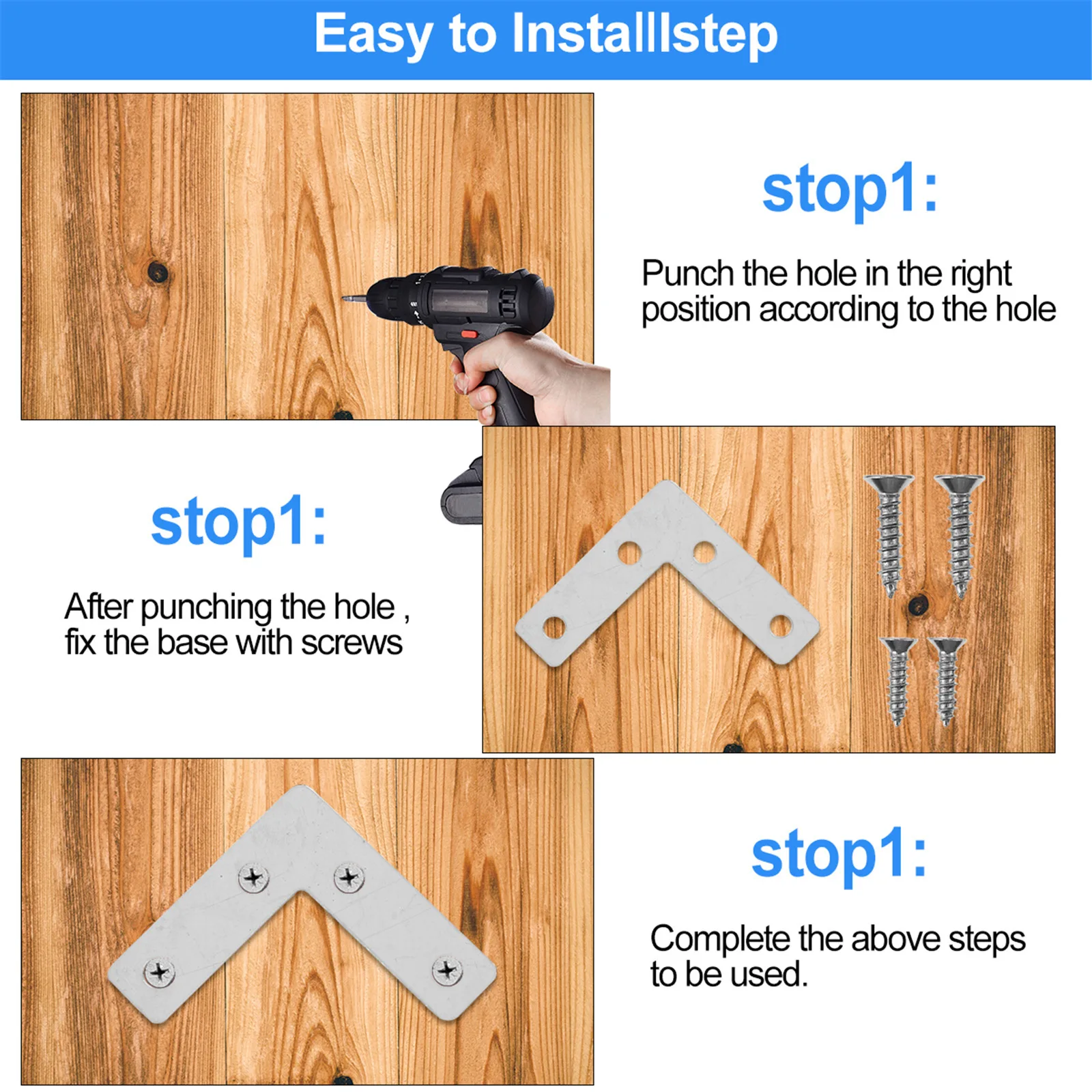 Easy to Installlstep

stop1:

Punch the hole in the right position according to the hole

stop1:

After punching the hole , fix the base with screws

stop1:

Complete the above steps to be used.