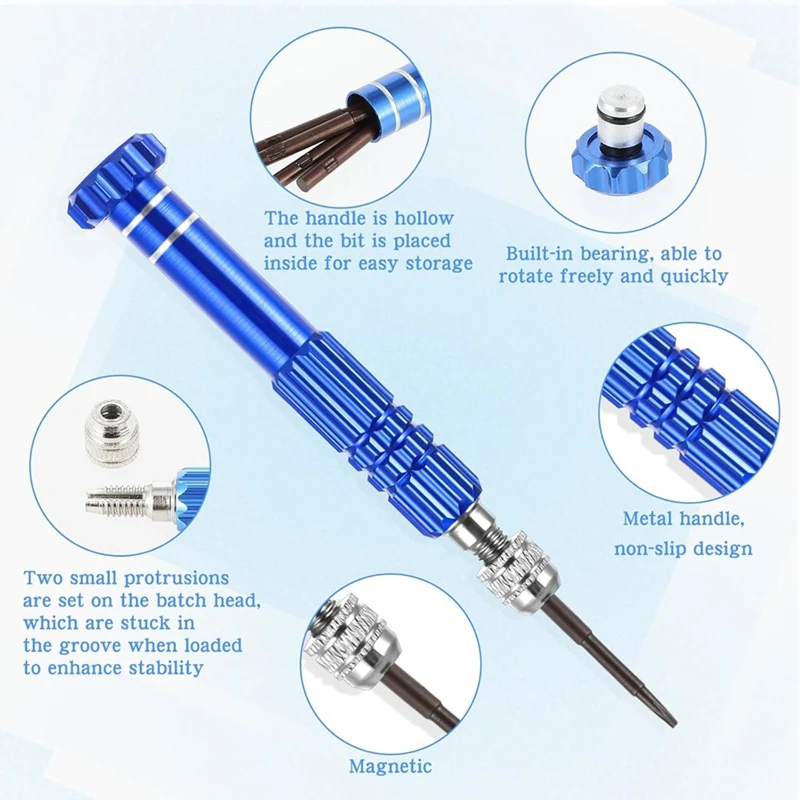 The handle is hollow and the bit is placed inside for easy storage

Built-in bearing, able to rotate freely and quickly

Metal handle, non-slip design

Two small protrusions are set on the batch head, which are stuck in the groove when loaded to enhance stability

Magnetic