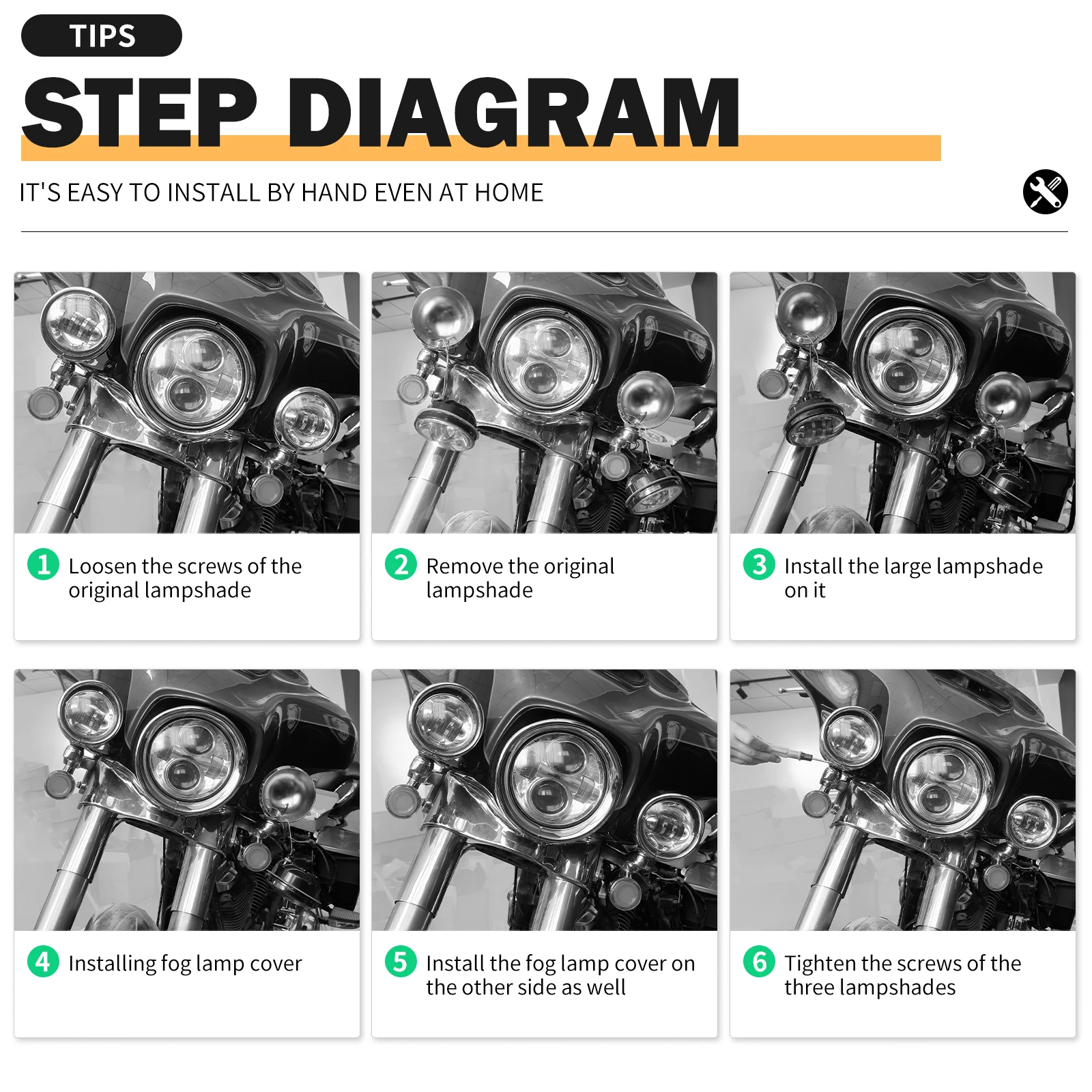 TIPS

STEP DIAGRAM

IT'S EASY TO INSTALL BY HAND EVEN AT HOME

1 Loosen the screws of the original lampshade

2 Remove the original lampshade

3 Install the large lampshade on it

4 Installing fog lamp cover

5 Install the fog lamp cover on the other side as well

6 Tighten the screws of the three lampshades