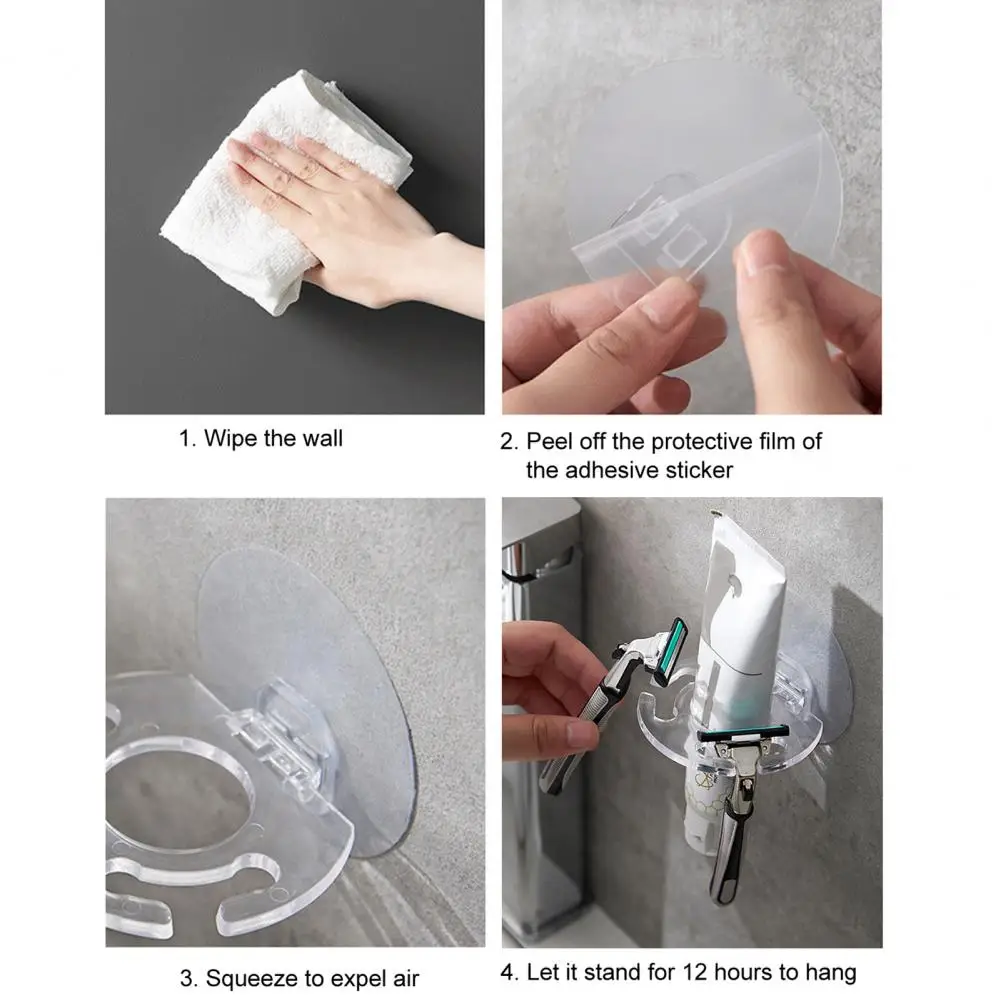 1. Wipe the wall

2. Peel off the protective film of the adhesive sticker

3. Squeeze to expel air

4. Let it stand for 12 hours to hang