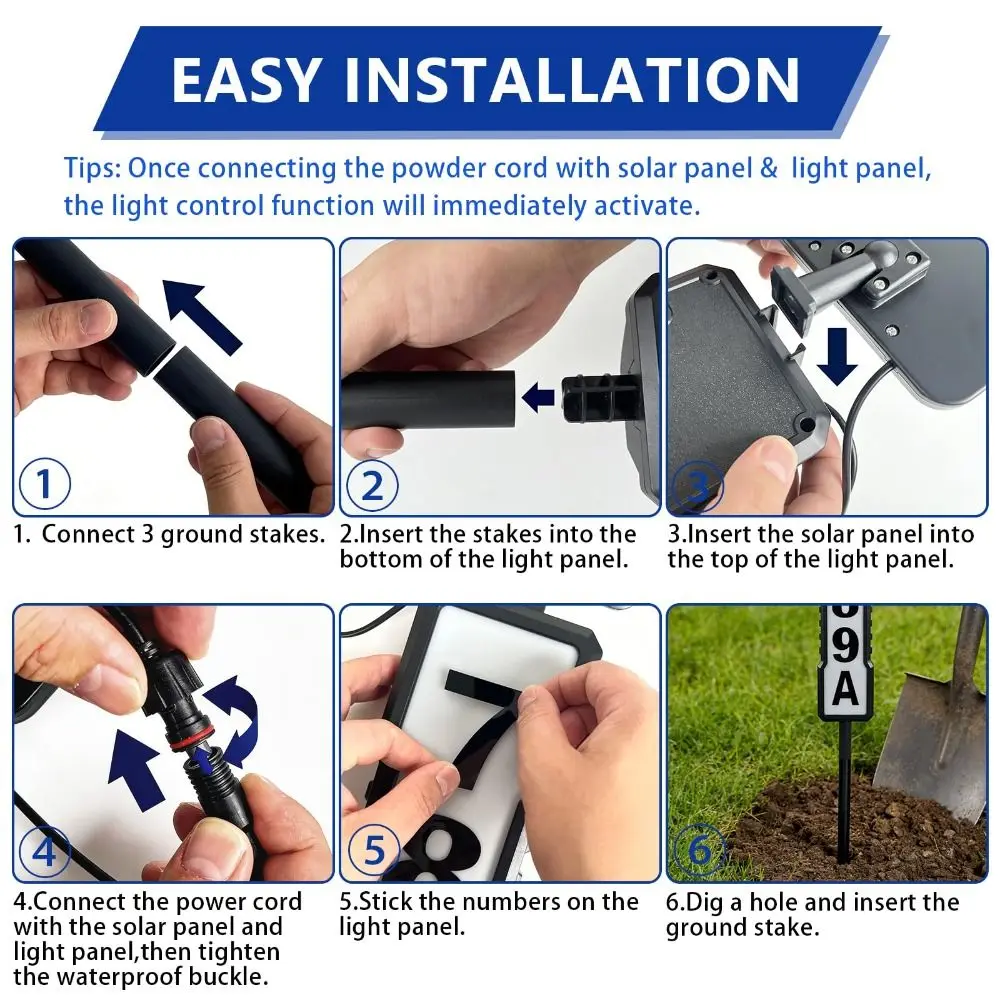 EASY INSTALLATION

Tips: Once connecting the powder cord with solar panel & light panel, the light control function will immediately activate.

1

1. Connect 3 ground stakes.

2

2.Insert the stakes into the bottom of the light panel.

3

3.Insert the solar panel into the top of the light panel.

4

4.Connect the power cord with the solar panel and light panel,then tighten the waterproof buckle.

7
8

5

5.Stick the numbers on the light panel.

9
A

6

6.Dig a hole and insert the ground stake.