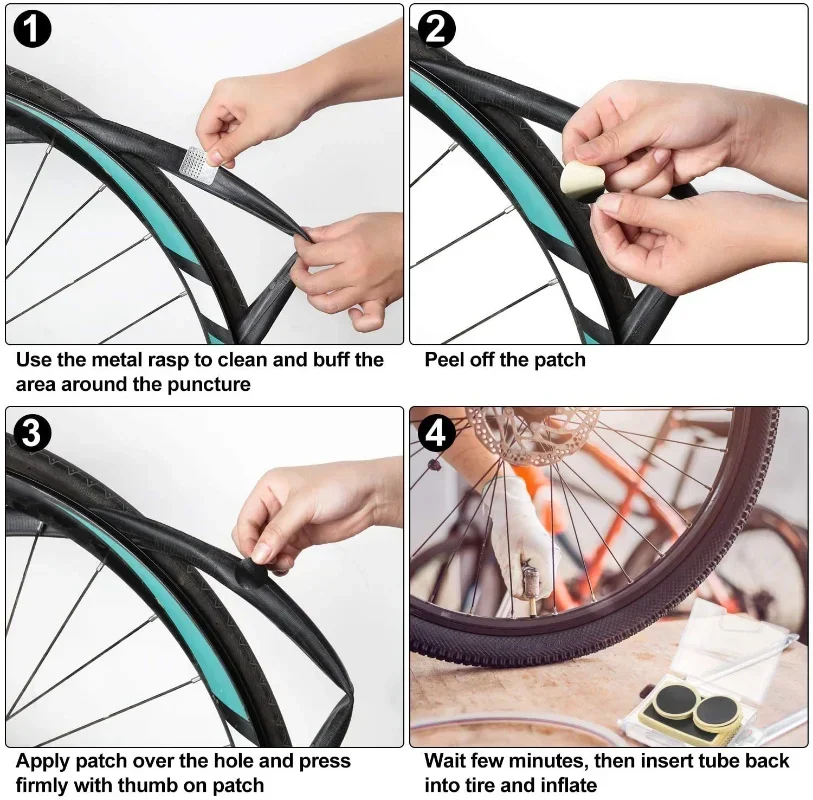 1

Use the metal rasp to clean and buff the area around the puncture

2

Peel off the patch

3

Apply patch over the hole and press firmly with thumb on patch

4

Wait few minutes, then insert tube back into tire and inflate