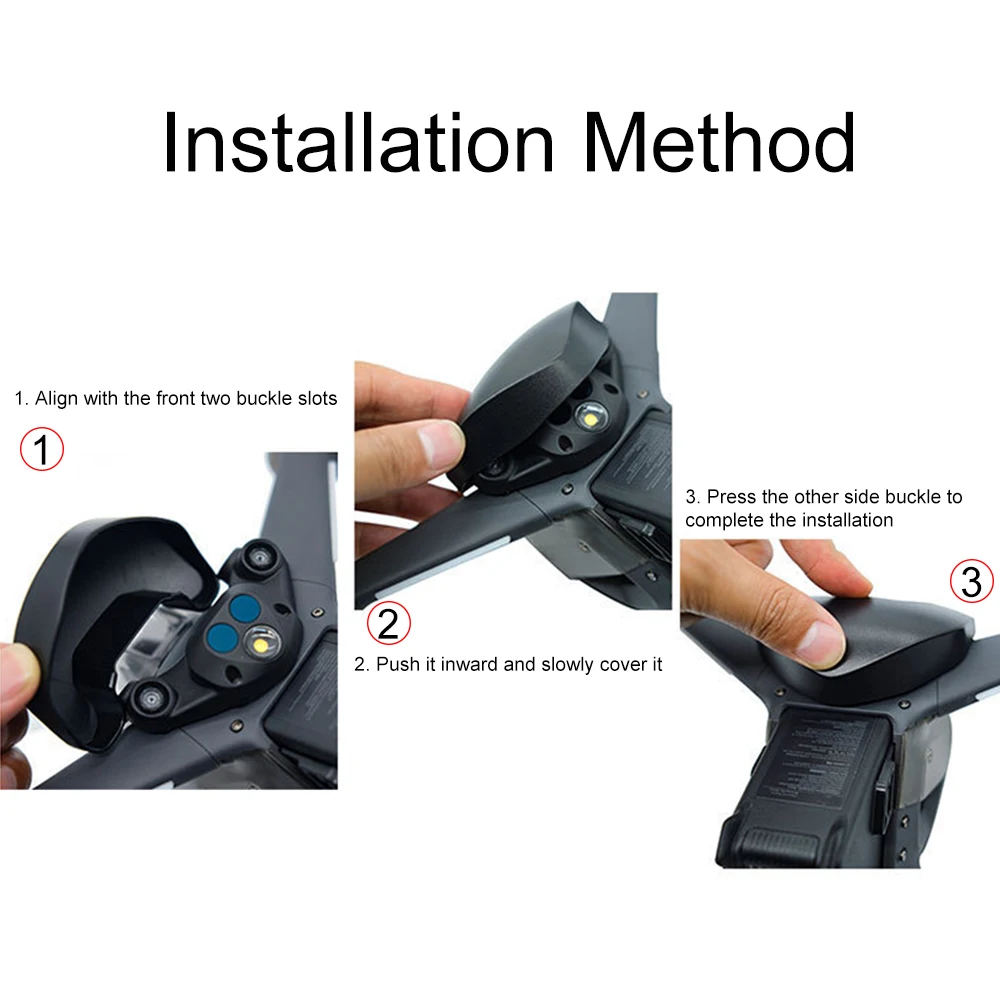 Installation Method

1. Align with the front two buckle slots

1

2

2. Push it inward and slowly cover it

3. Press the other side buckle to complete the installation

3