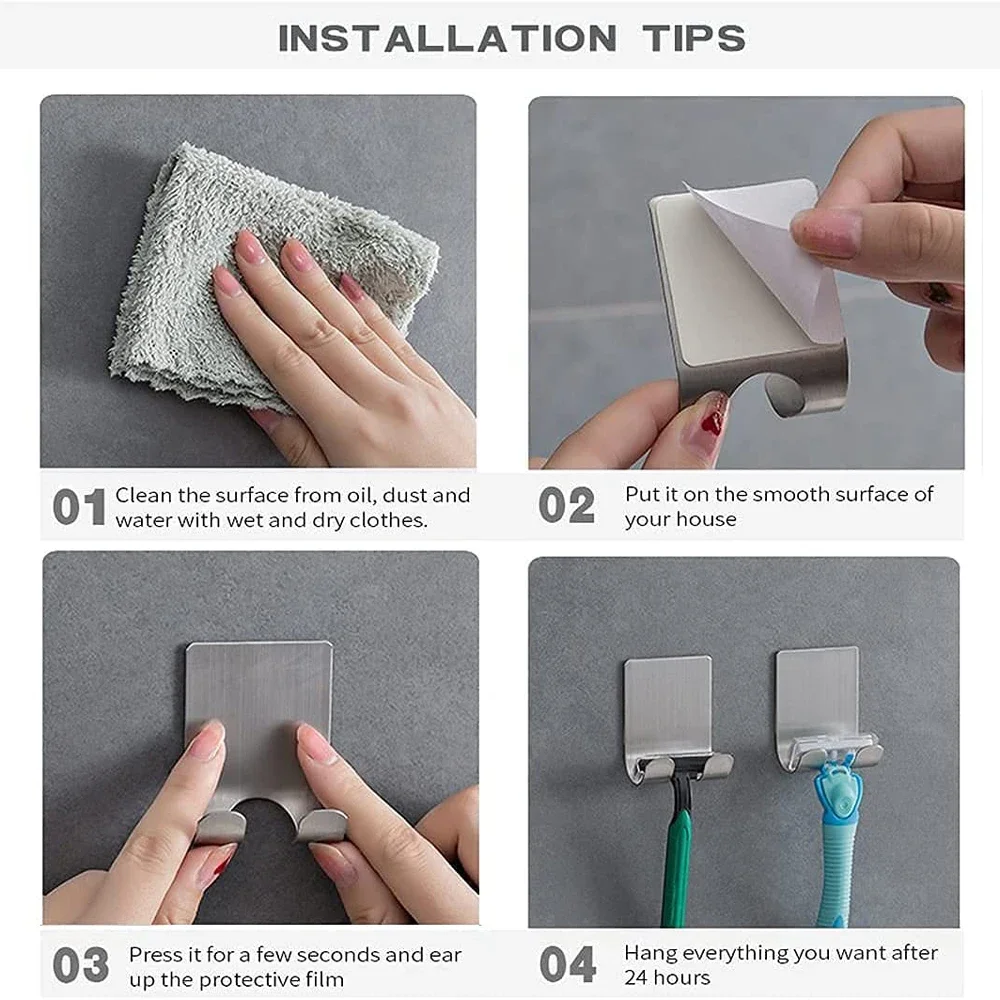 INSTALLATION TIPS

01 Clean the surface from oil, dust and water with wet and dry clothes.

02 Put it on the smooth surface of your house

03 Press it for a few seconds and ear up the protective film

04 Hang everything you want after 24 hours