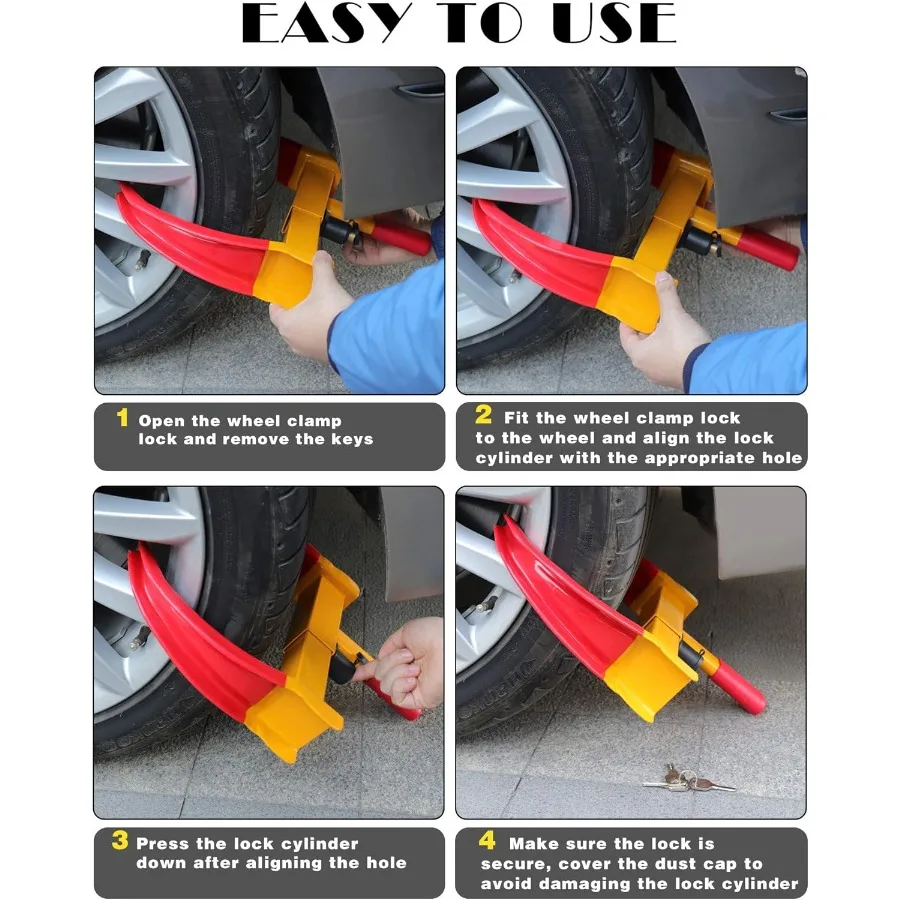 EASY TO USE

1 Open the wheel clamp lock and remove the keys

2 Fit the wheel clamp lock to the wheel and align the lock cylinder with the appropriate hole

3 Press the lock cylinder down after aligning the hole

4 Make sure the lock is secure, cover the dust cap to avoid damaging the lock cylinder