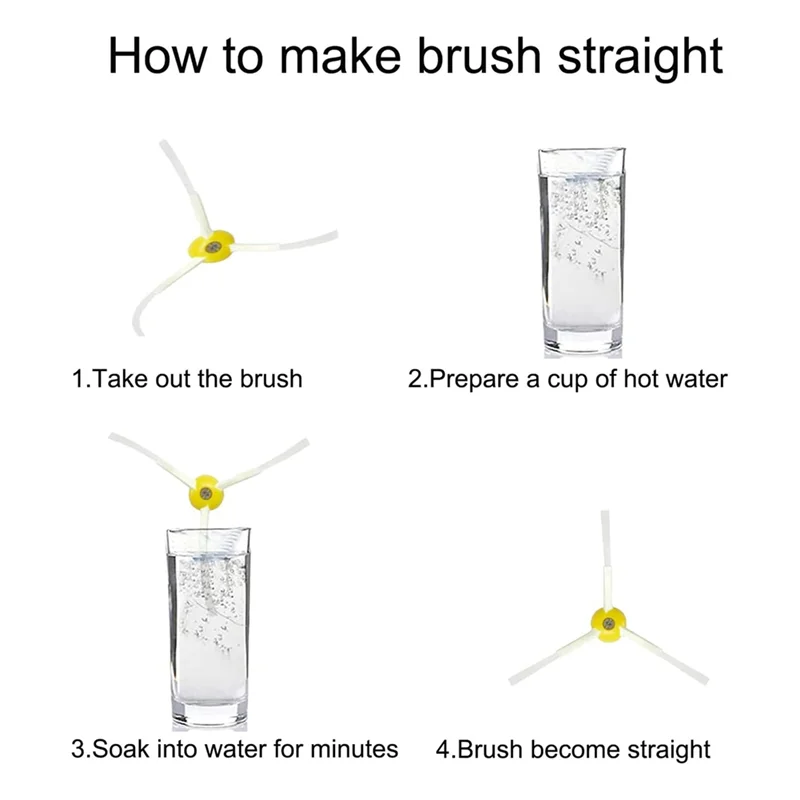 How to make brush straight

1.Take out the brush

2.Prepare a cup of hot water

3.Soak into water for minutes

4.Brush become straight