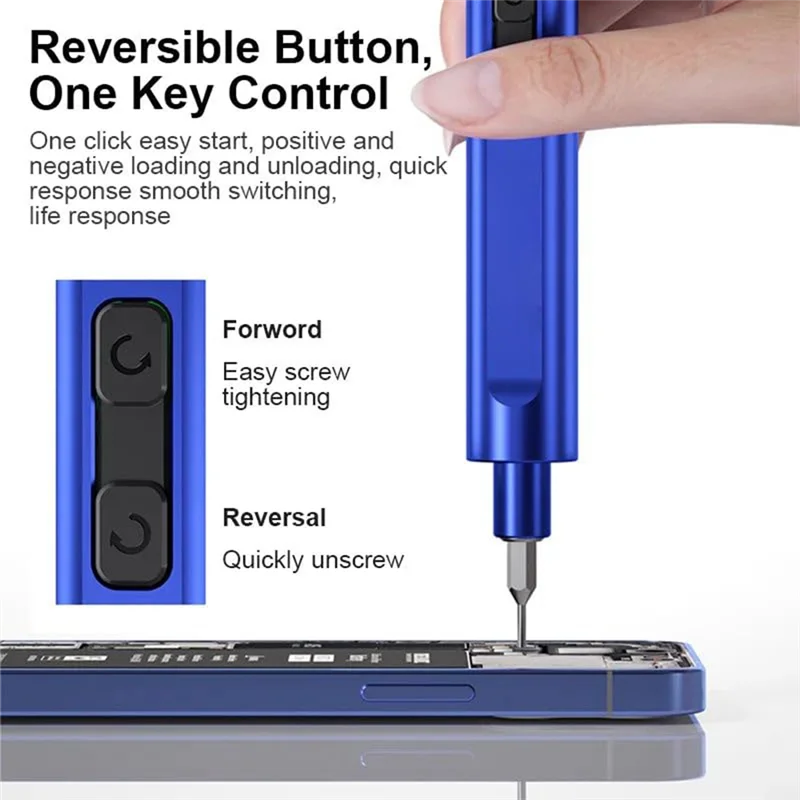 Reversible Button, One Key Control

One click easy start, positive and negative loading and unloading, quick response smooth switching, life response

Forword

Easy screw tightening

Reversal

Quickly unscrew