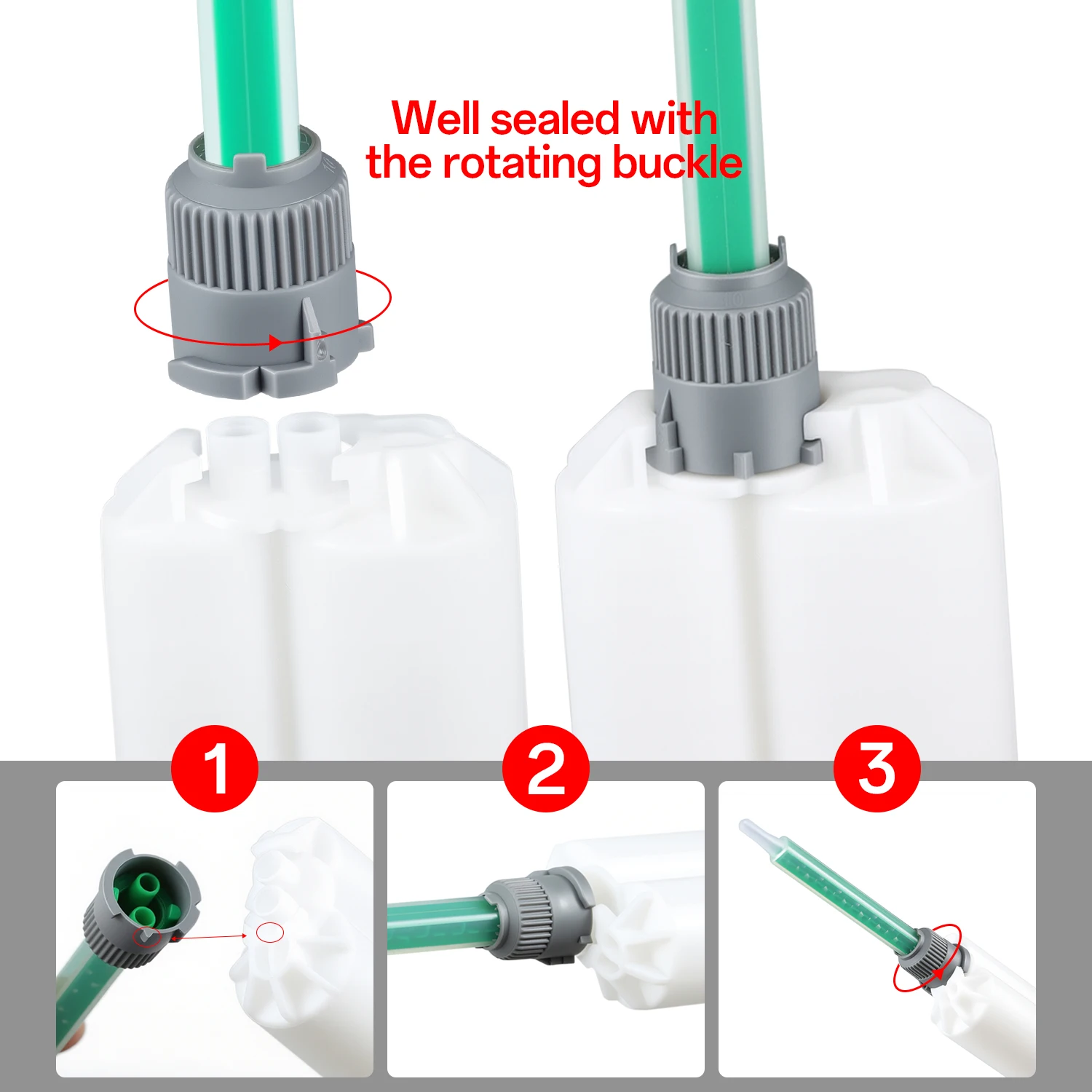 Well sealed with the rotating buckle

1

2

3