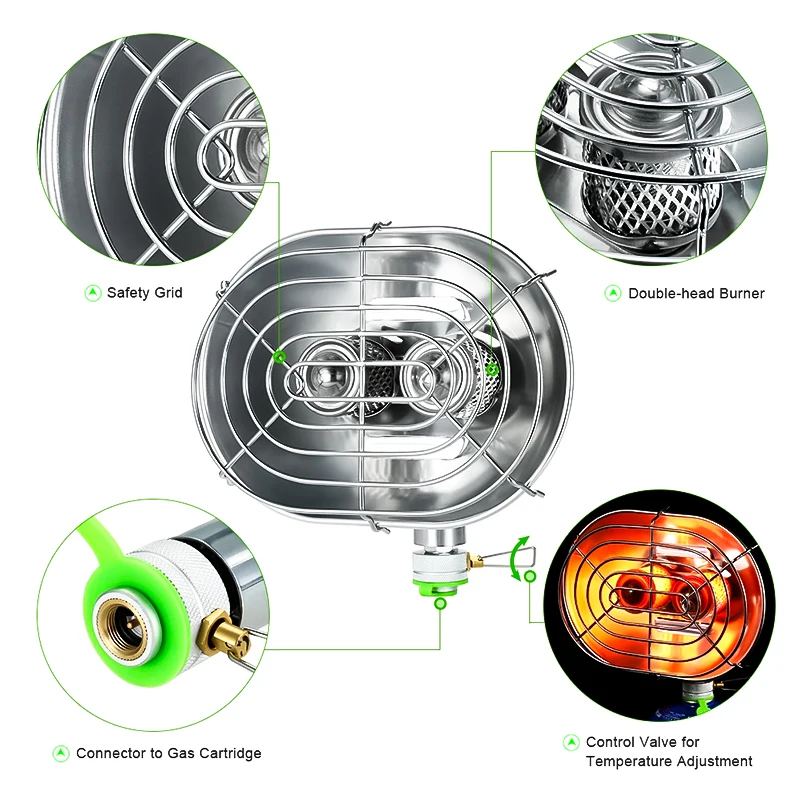 Safety Grid

Double-head Burner

Connector to Gas Cartridge

Control Valve for Temperature Adjustment