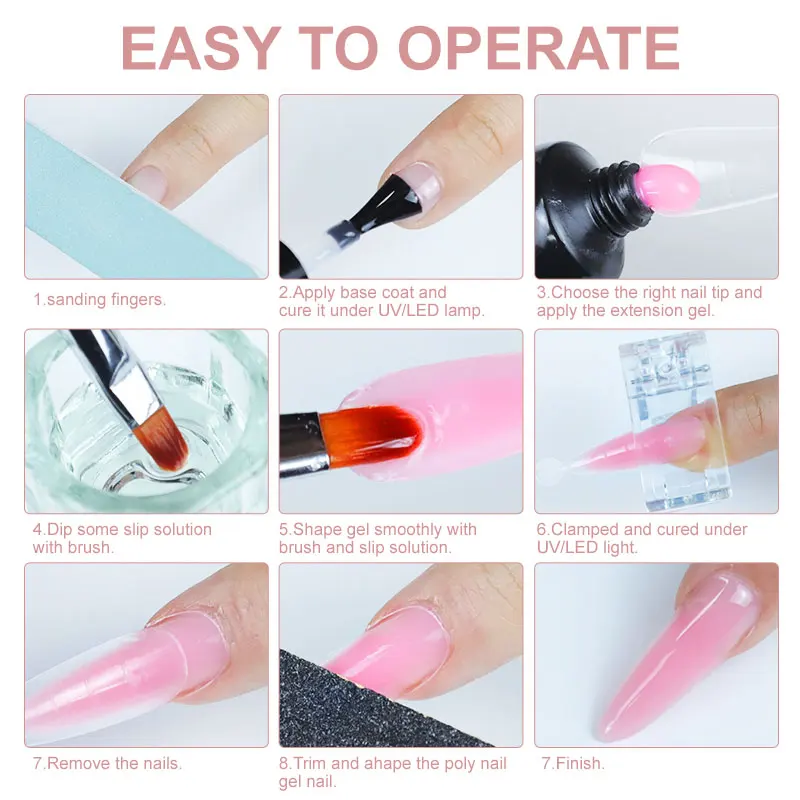 EASY TO OPERATE

1.sanding fingers.

2.Apply base coat and cure it under UV/LED lamp.

3.Choose the right nail tip and apply the extension gel.

4.Dip some slip solution with brush.

5.Shape gel smoothly with brush and slip solution.

6.Clamped and cured under UV/LED light.

7.Remove the nails.

8.Trim and ahape the poly nail gel nail.

7.Finish.