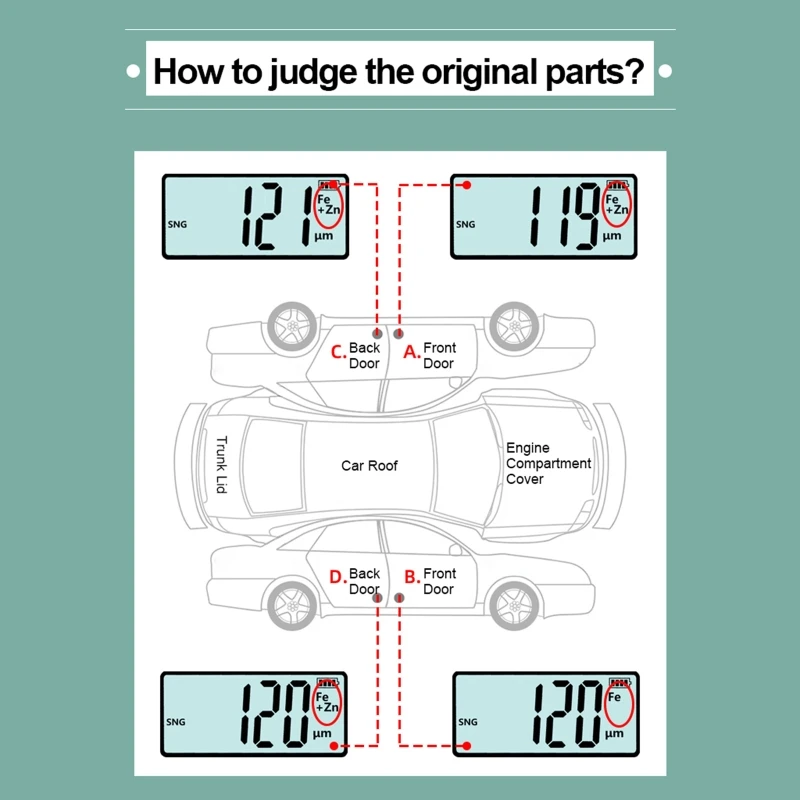 How to judge the original parts?

SNG 121 Fe +Zn µm

SNG 119 Fe +Zn µm

C. Back Door

A. Front Door

Trunk Lid

Car Roof

Engine Compartment Cover

D. Back Door

B. Front Door

SNG 120 Fe +Zn µm

SNG 120 Fe µm