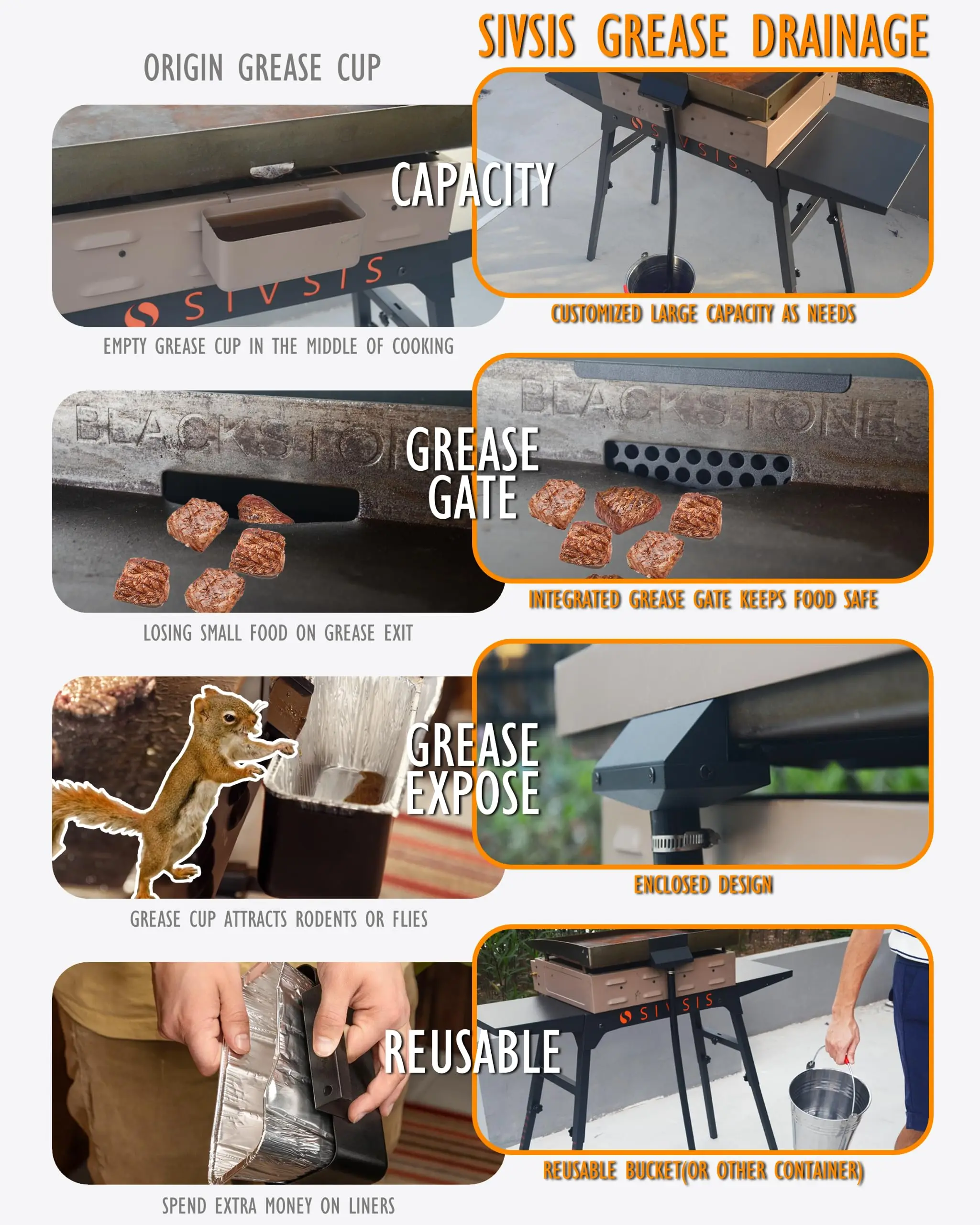 ORIGIN GREASE CUP

SIVSIS GREASE DRAINAGE

CAPACITY

SIVSIS

SIVSIS

EMPTY GREASE CUP IN THE MIDDLE OF COOKING

CUSTOMIZED LARGE CAPACITY AS NEEDS

BLACKSTONE

GREASE GATE

BLACKSTONE

LOSING SMALL FOOD ON GREASE EXIT

INTEGRATED GREASE GATE KEEPS FOOD SAFE

GREASE EXPOSE

GREASE CUP ATTRACTS RODENTS OR FLIES

ENCLOSED DESIGN

REUSABLE

SIVSIS

SPEND EXTRA MONEY ON LINERS

REUSABLE BUCKET(OR OTHER CONTAINER)