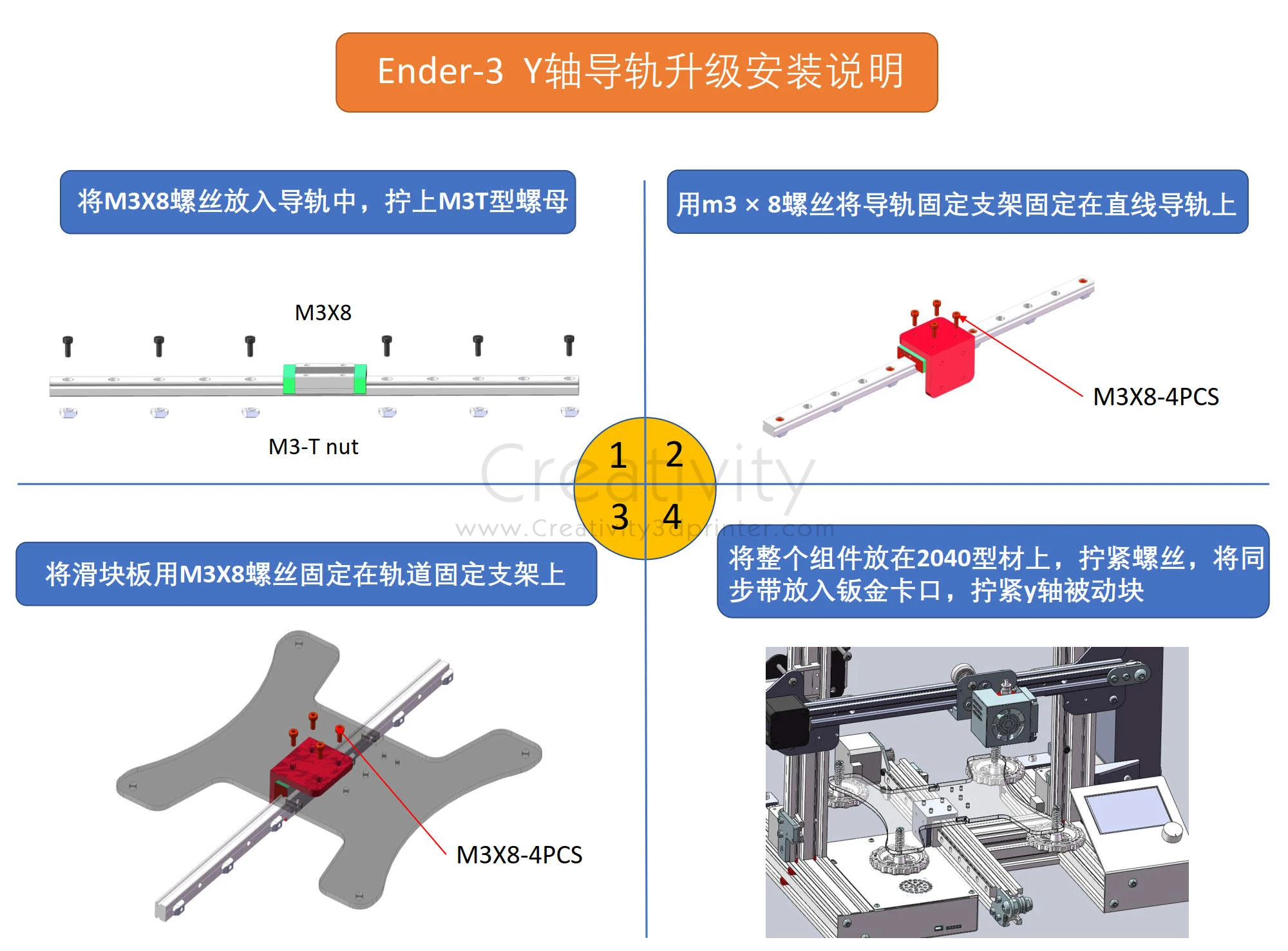 Ender-3 Y轴导轨升级安装说明

将M3X8螺丝放入导轨中，拧上M3T型螺母

M3X8

M3-T nut

用m3 × 8螺丝将导轨固定支架固定在直线导轨上

M3X8-4PCS

1 2
3 4

Creativity
www.Creativity3dprinter.com

将滑块板用M3X8螺丝固定在轨道固定支架上

M3X8-4PCS

将整个组件放在2040型材上，拧紧螺丝，将同步带放入钣金卡口，拧紧y轴被动块