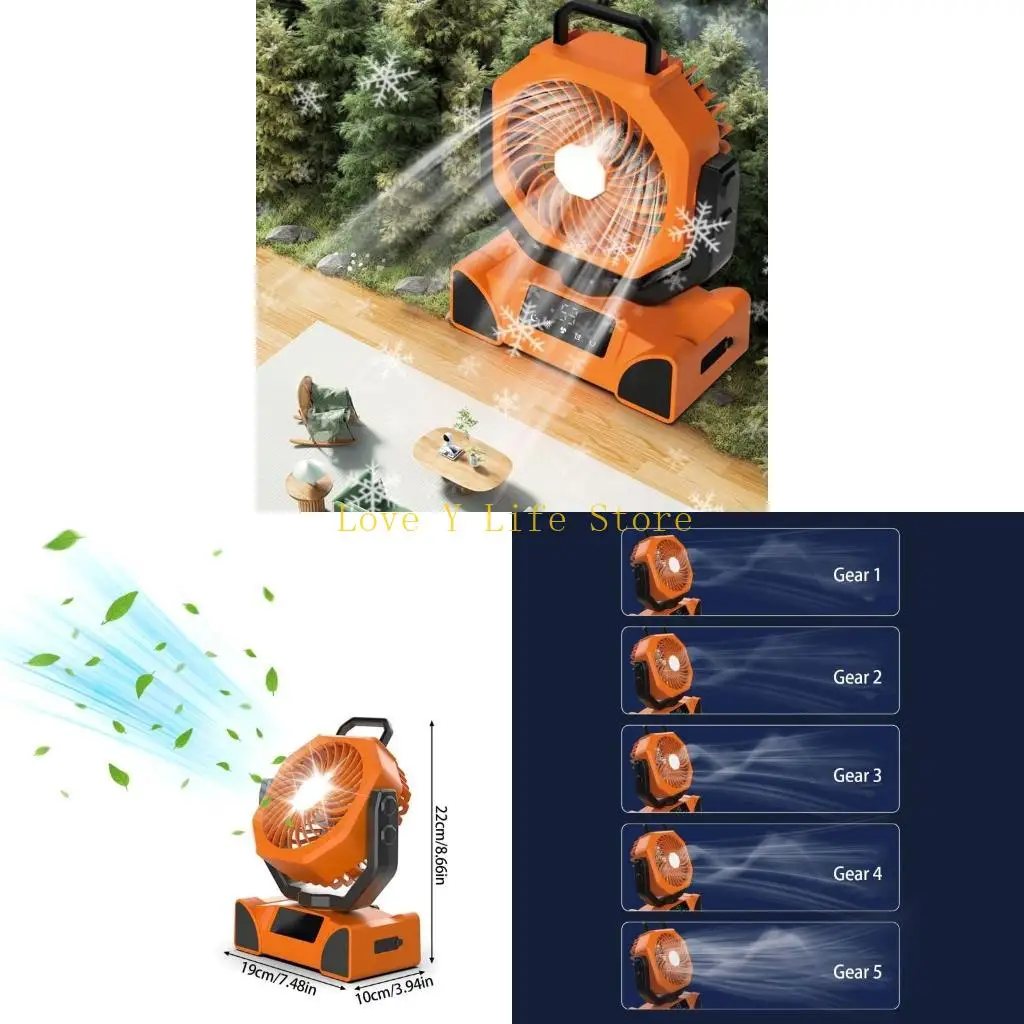 Love Y Life Store

22cm/8.66in
19cm/7.48in
10cm/3.94in

Gear 1
Gear 2
Gear 3
Gear 4
Gear 5