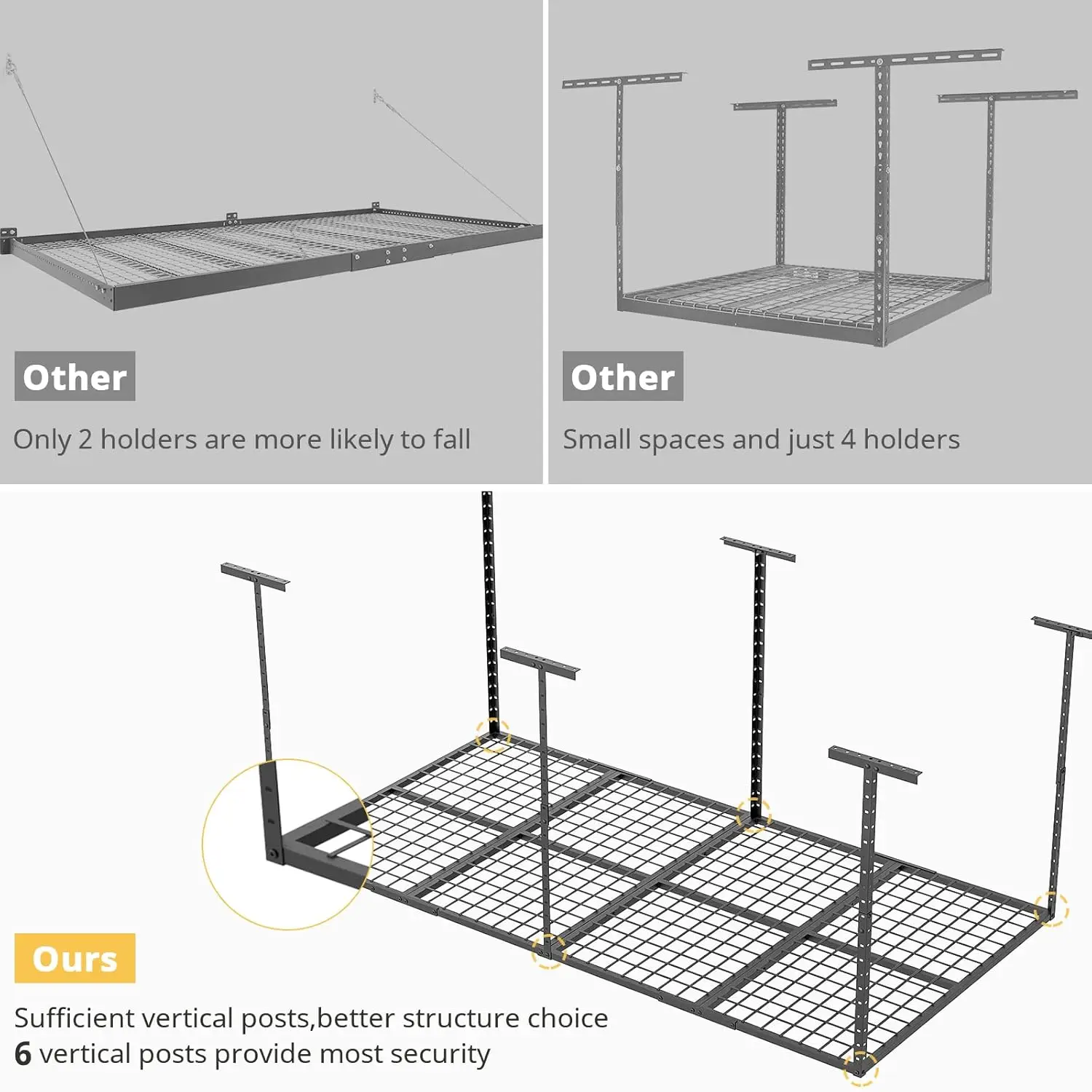 Other

Only 2 holders are more likely to fall

Other

Small spaces and just 4 holders

Ours

Sufficient vertical posts,better structure choice
6 vertical posts provide most security