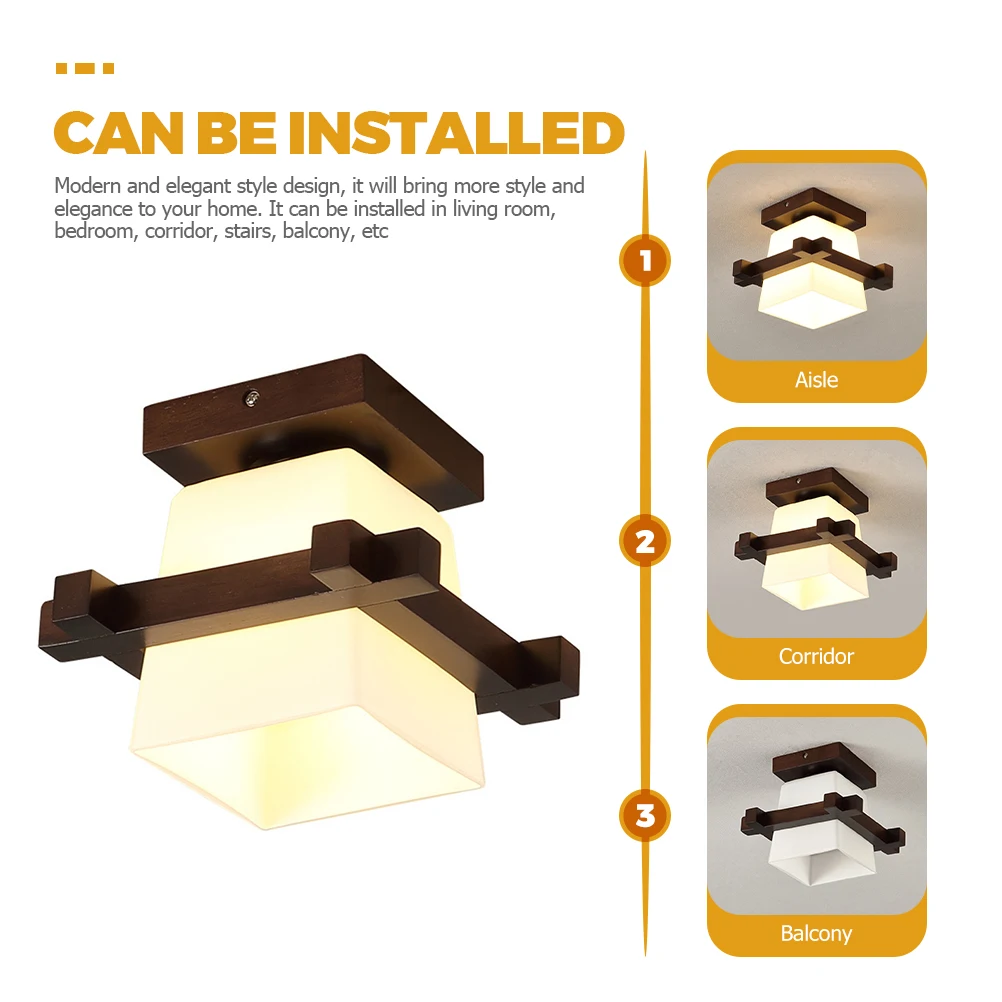 CAN BE INSTALLED

Modern and elegant style design, it will bring more style and elegance to your home. It can be installed in living room, bedroom, corridor, stairs, balcony, etc

1

Aisle

2

Corridor

3

Balcony