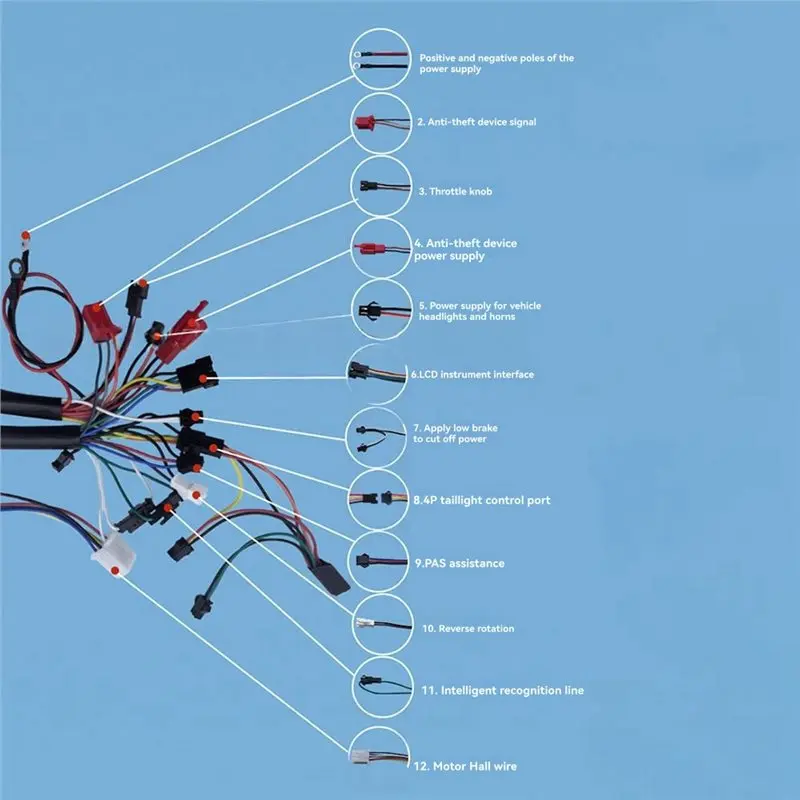 Positive and negative poles of the power supply

2. Anti-theft device signal

3. Throttle knob

4. Anti-theft device power supply

5. Power supply for vehicle headlights and horns

6.LCD instrument interface

7. Apply low brake to cut off power

8.4P taillight control port

9.PAS assistance

10. Reverse rotation

11. Intelligent recognition line

12. Motor Hall wire