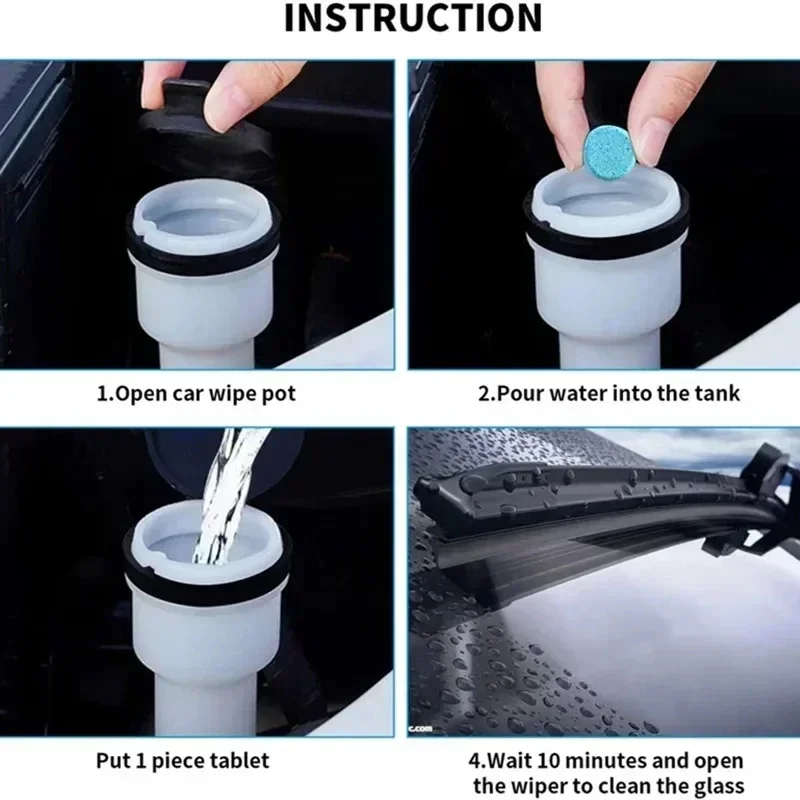 INSTRUCTION

1.Open car wipe pot

2.Pour water into the tank

Put 1 piece tablet

c.com

4.Wait 10 minutes and open the wiper to clean the glass