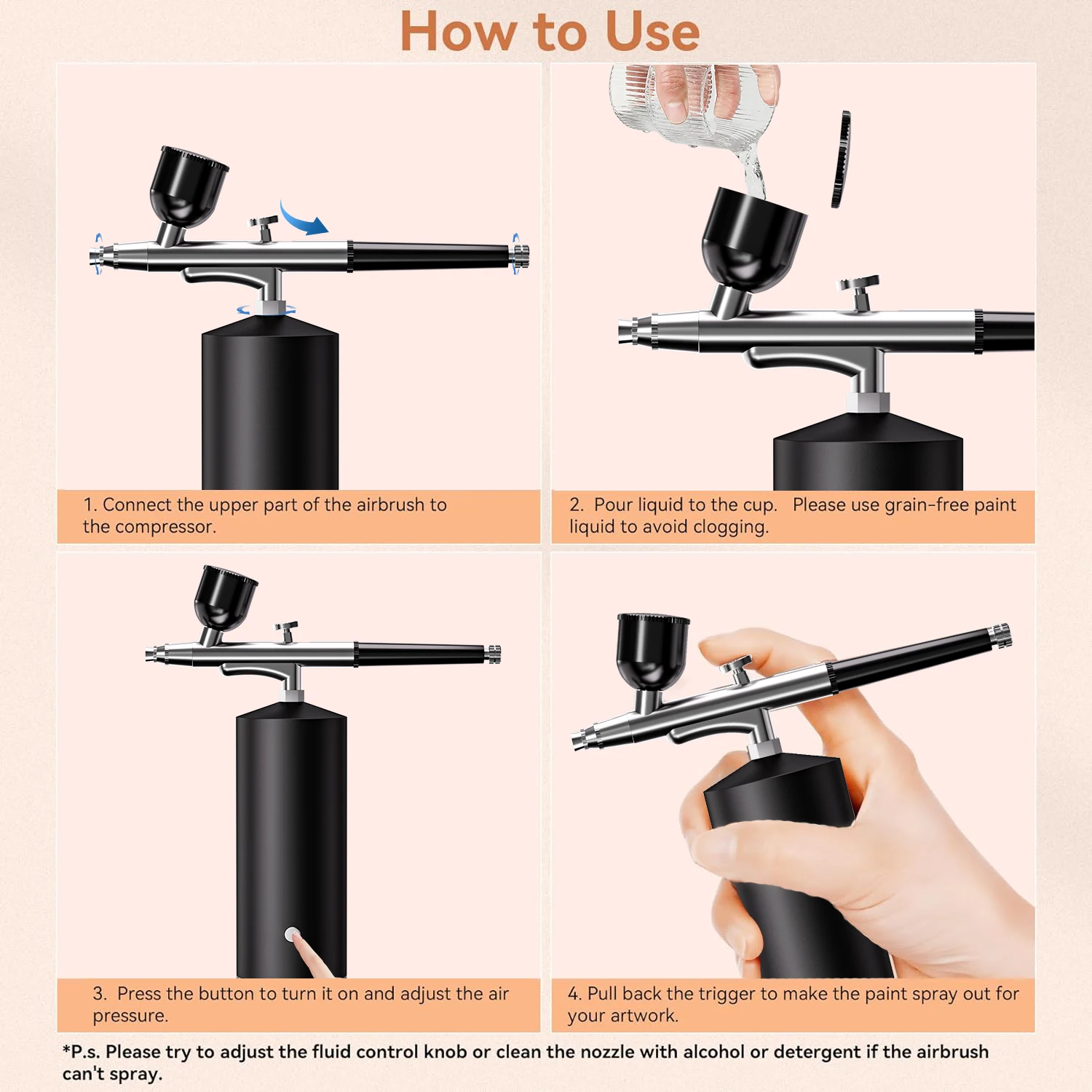 How to Use

1. Connect the upper part of the airbrush to the compressor.

2. Pour liquid to the cup. Please use grain-free paint liquid to avoid clogging.

3. Press the button to turn it on and adjust the air pressure.

4. Pull back the trigger to make the paint spray out for your artwork.

*P.s. Please try to adjust the fluid control knob or clean the nozzle with alcohol or detergent if the airbrush can't spray.