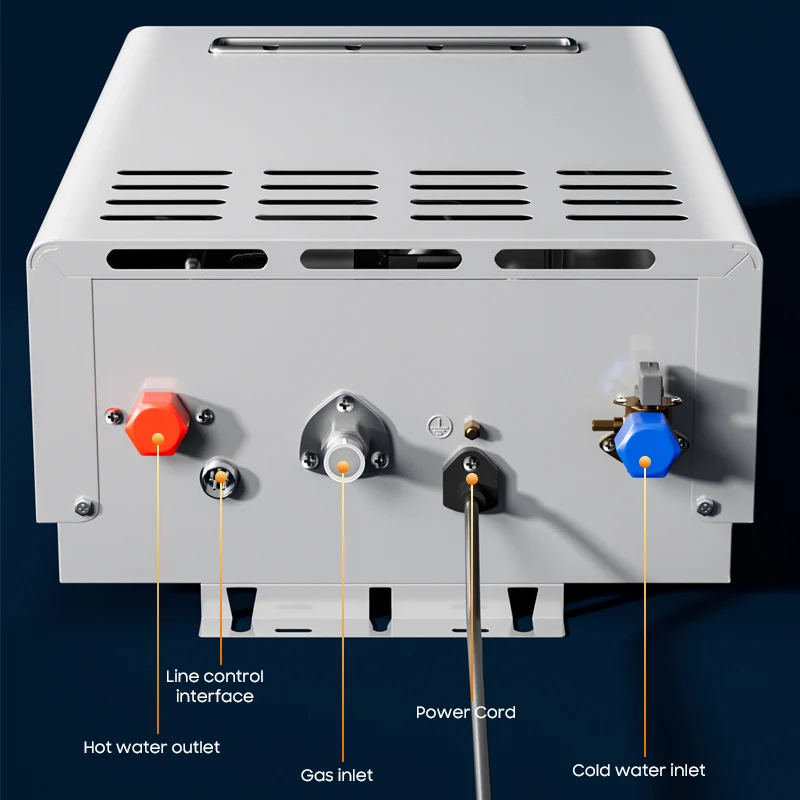 Line control interface

Power Cord

Hot water outlet

Gas inlet

Cold water inlet