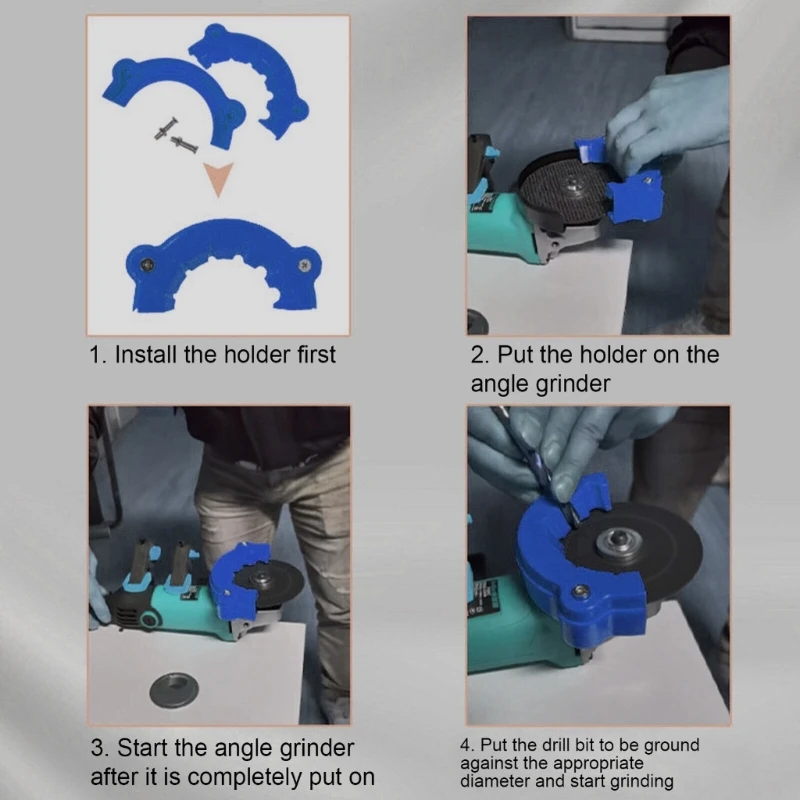 1. Install the holder first

2. Put the holder on the angle grinder

3. Start the angle grinder after it is completely put on

4. Put the drill bit to be ground against the appropriate diameter and start grinding