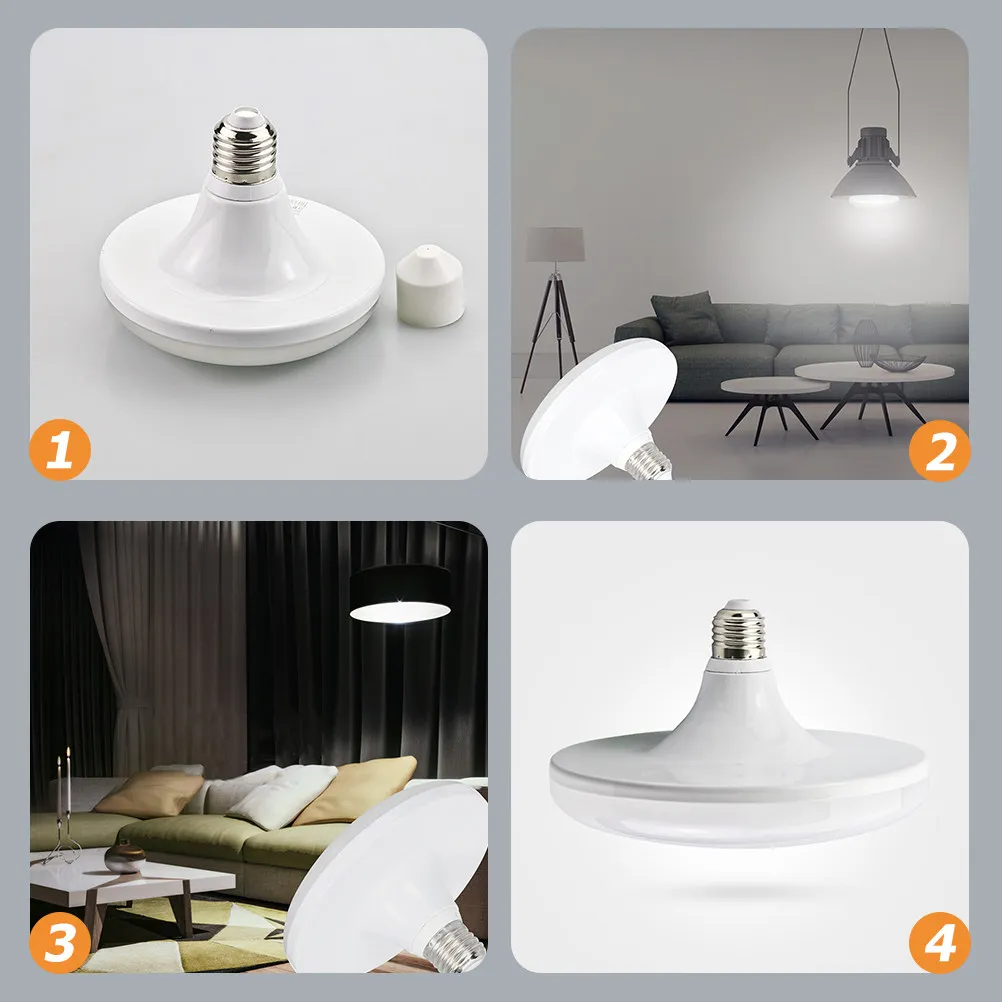 1

2

3

4