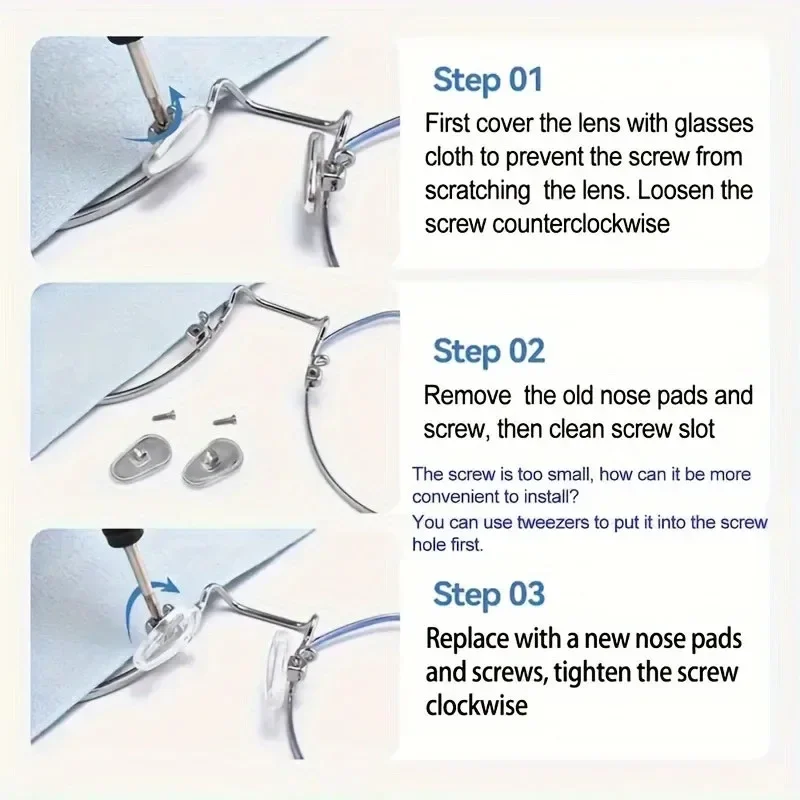 Step 01
First cover the lens with glasses cloth to prevent the screw from scratching  the lens. Loosen the screw counterclockwise

Step 02
Remove  the old nose pads and screw, then clean screw slot

The screw is too small, how can it be more convenient to install?
You can use tweezers to put it into the screw hole first.

Step 03
Replace with a new nose pads and screws, tighten the screw clockwise