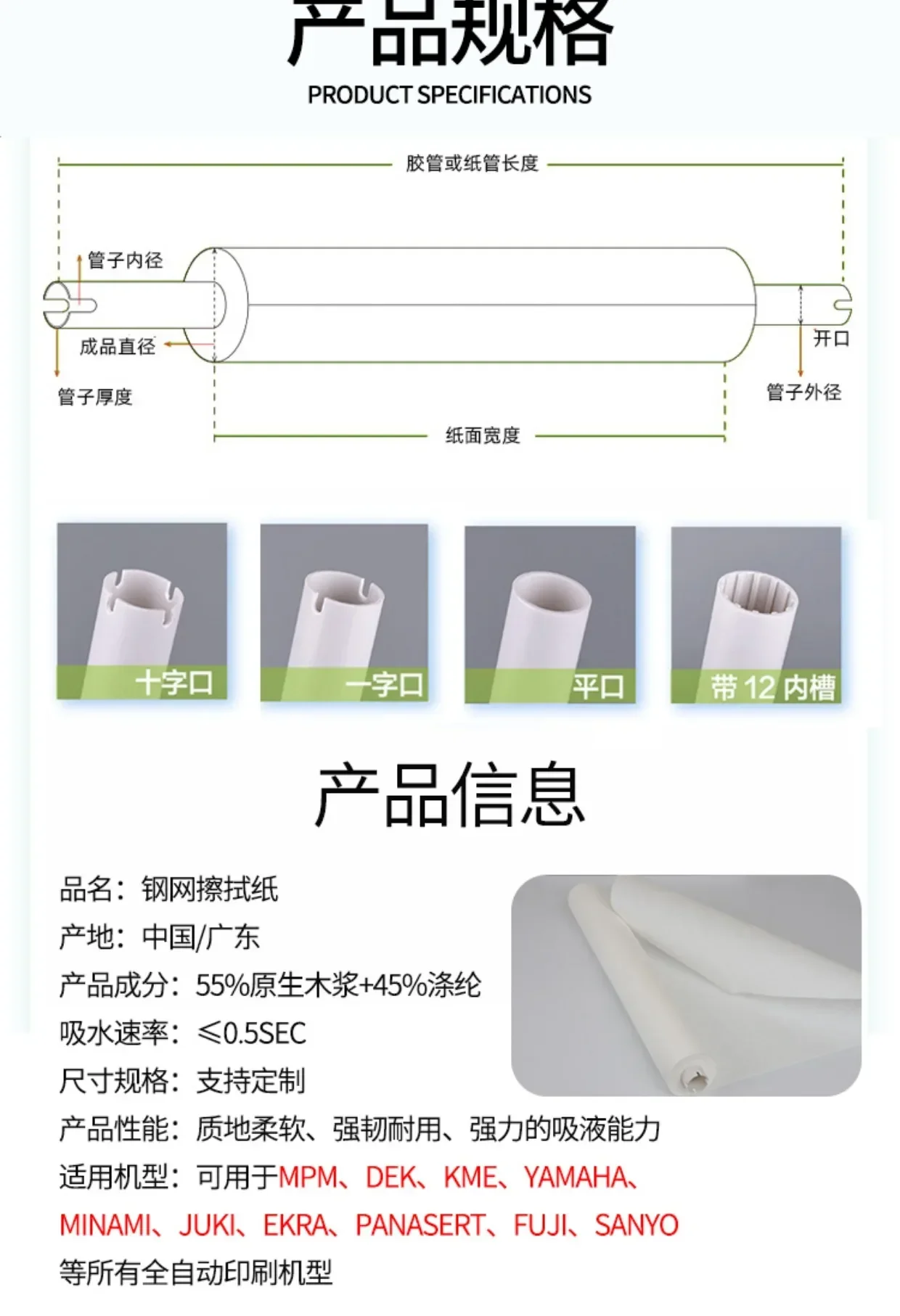 产品规格
PRODUCT SPECIFICATIONS

胶管或纸管长度

管子内径

成品直径

管子厚度

开口

管子外径

纸面宽度

十字口

一字口

平口

带 12 内槽

产品信息

品名：钢网擦拭纸
产地：中国/广东
产品成分：55%原生木浆+45%涤纶
吸水速率：≤0.5SEC
尺寸规格：支持定制
产品性能：质地柔软、强韧耐用、强力的吸液能力
适用机型：可用于MPM、DEK、KME、YAMAHA、MINAMI、JUKI、EKRA、PANASERT、FUJI、SANYO等所有全自动印刷机型