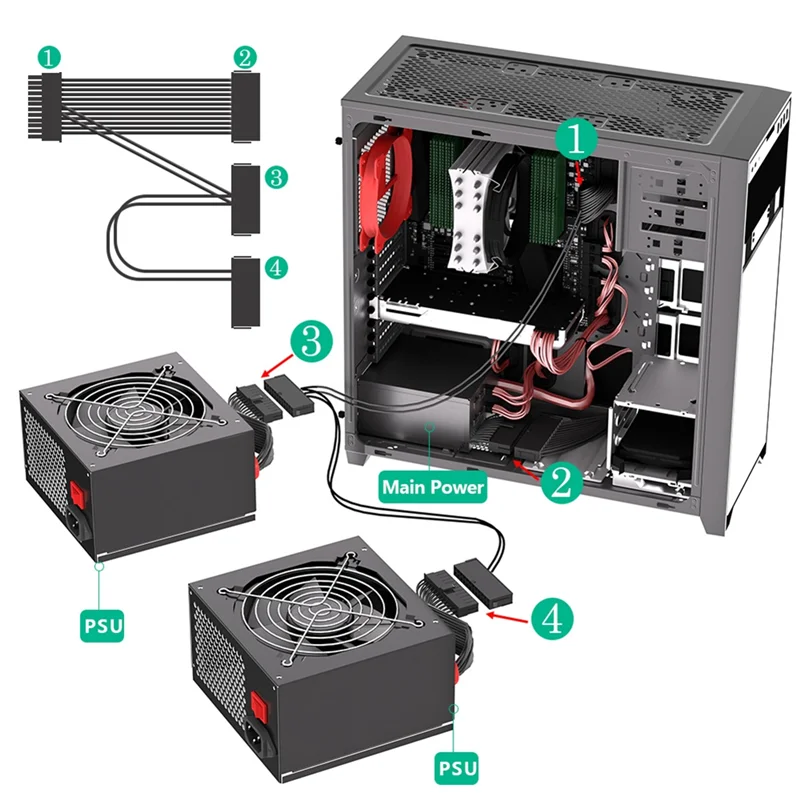 1
2
3
4
1
3
Main Power
2
PSU
4
PSU